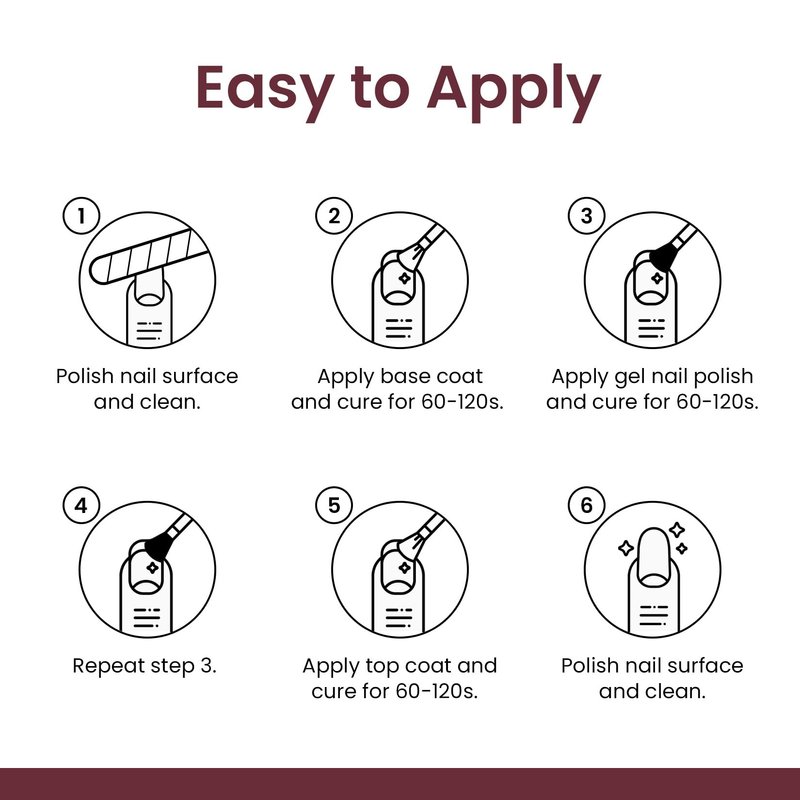 Easy to Apply

1
Polish nail surface and clean.

2
Apply base coat and cure for 60-120s.

3
Apply gel nail polish and cure for 60-120s.

4
Repeat step 3.

5
Apply top coat and cure for 60-120s.

6
Polish nail surface and clean.