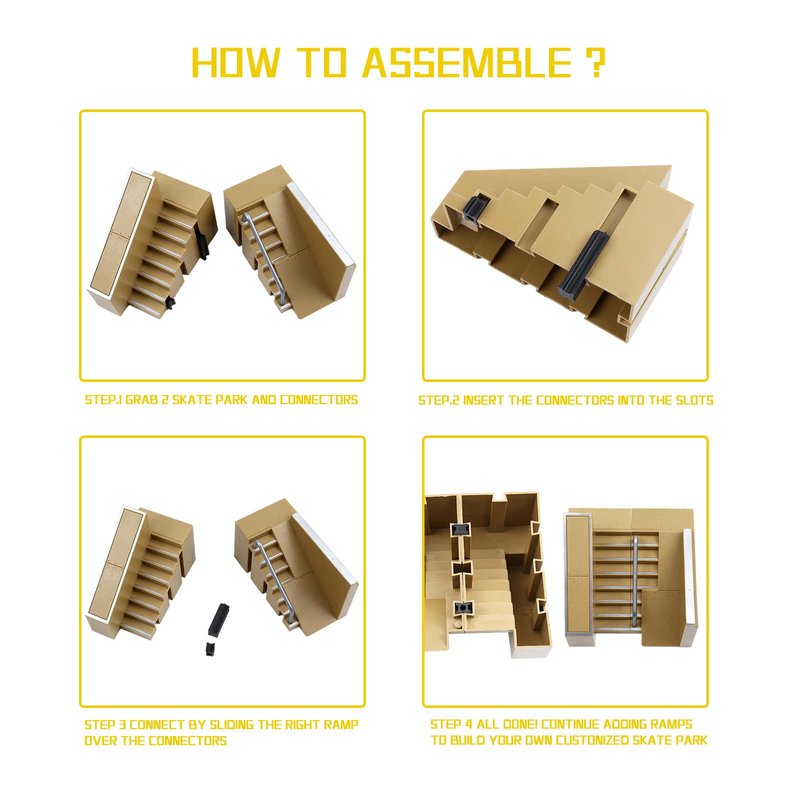 HOW TO ASSEMBLE ?

STEP.1 GRAB 2 SKATE PARK AND CONNECTORS

STEP.2 INSERT THE CONNECTORS INTO THE SLOTS

STEP 3 CONNECT BY SLIDING THE RIGHT RAMP OVER THE CONNECTORS

STEP 4 ALL DONE! CONTINUE ADDING RAMPS TO BUILD YOUR OWN CUSTOMIZED SKATE PARK