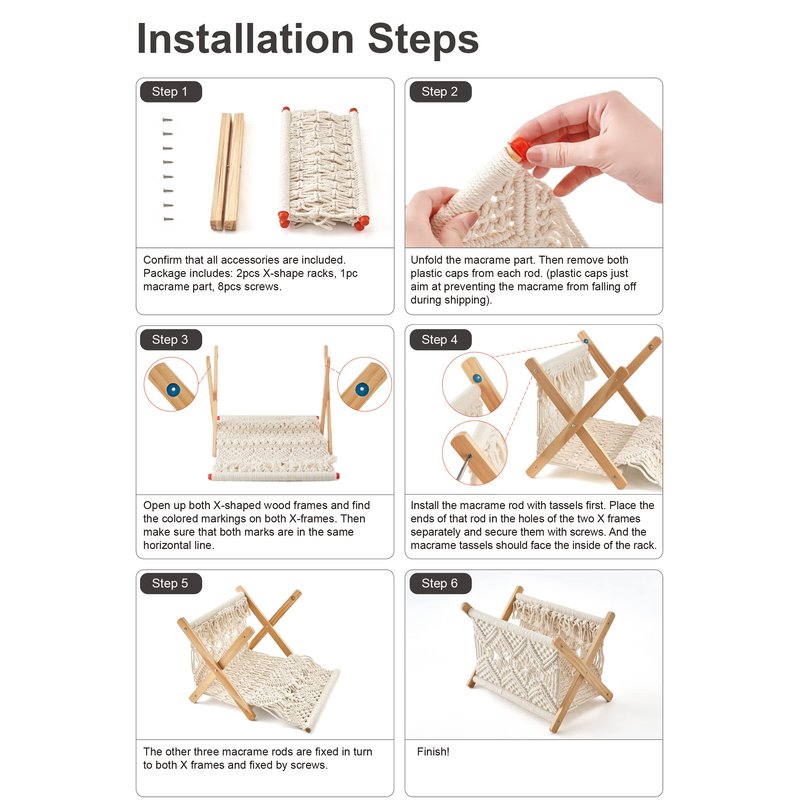 Installation Steps

Step 1

Confirm that all accessories are included. Package includes: 2pcs X-shape racks, 1pc macrame part, 8pcs screws.

Step 2

Unfold the macrame part. Then remove both plastic caps from each rod. (plastic caps just aim at preventing the macrame from falling off during shipping).

Step 3

Open up both X-shaped wood frames and find the colored markings on both X-frames. Then make sure that both marks are in the same horizontal line.

Step 4

Install the macrame rod with tassels first. Place the ends of that rod in the holes of the two X frames separately and secure them with screws. And the macrame tassels should face the inside of the rack.

Step 5

The other three macrame rods are fixed in turn to both X frames and fixed by screws.

Step 6

Finish!