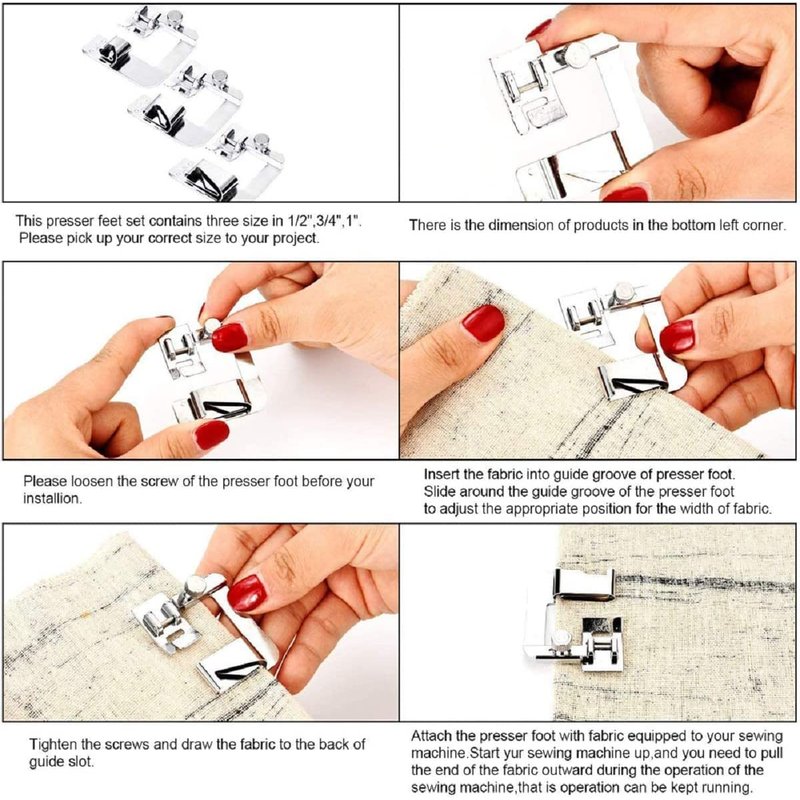 This presser feet set contains three size in 1/2",3/4",1". Please pick up your correct size to your project.

There is the dimension of products in the bottom left corner.

Please loosen the screw of the presser foot before your installion.

Insert the fabric into guide groove of presser foot. Slide around the guide groove of the presser foot to adjust the appropriate position for the width of fabric.

Tighten the screws and draw the fabric to the back of guide slot.

Attach the presser foot with fabric equipped to your sewing machine.Start yur sewing machine up,and you need to pull the end of the fabric outward during the operation of the sewing machine,that is operation can be kept running.