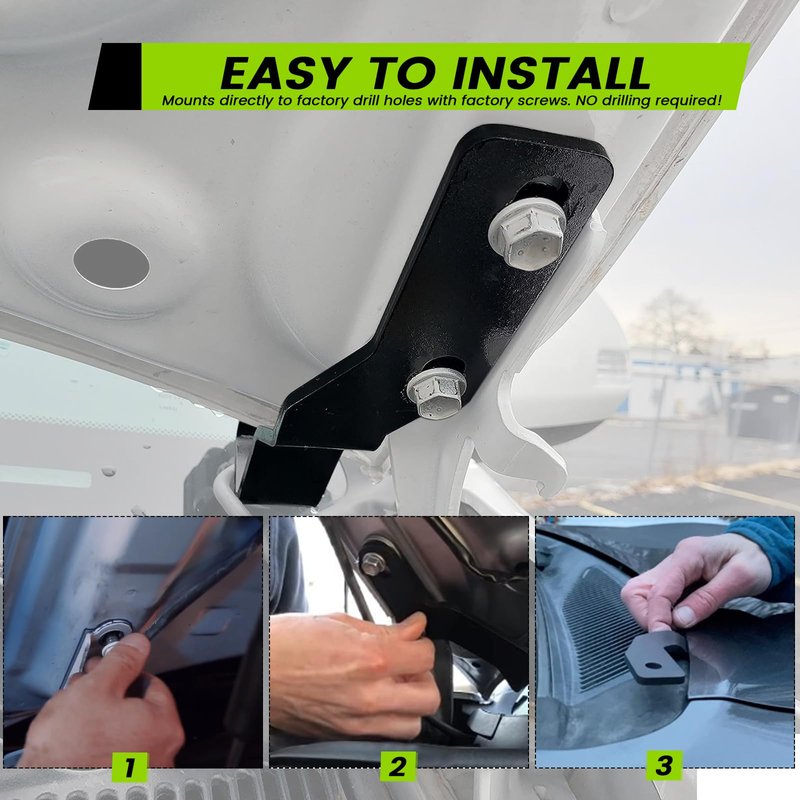 EASY TO INSTALL
Mounts directly to factory drill holes with factory screws. NO drilling required!

1

2

3