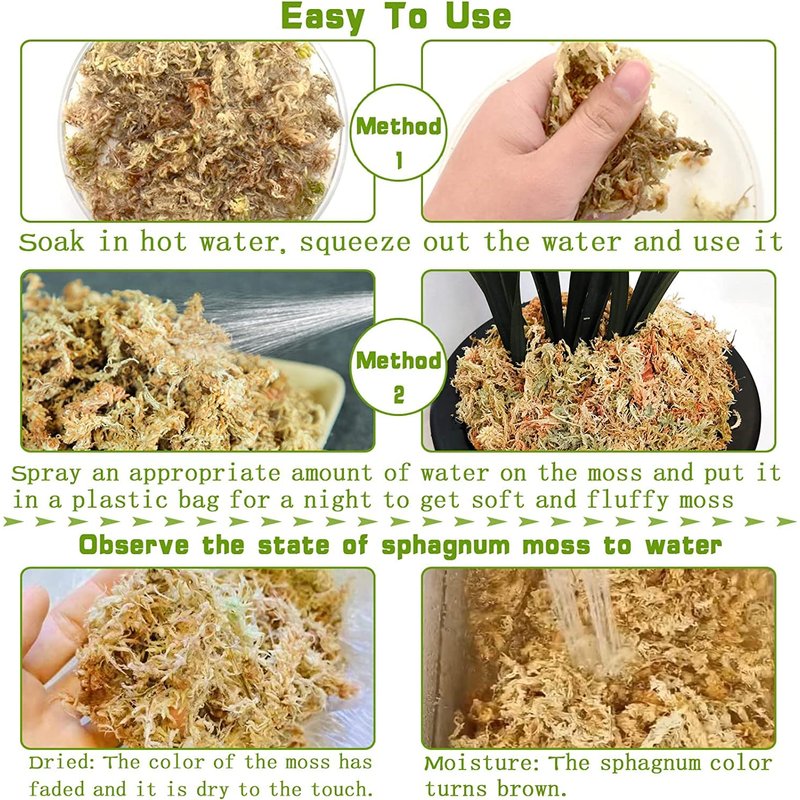 Easy To Use

Method 1

Soak in hot water, squeeze out the water and use it

Method 2

Spray an appropriate amount of water on the moss and put it in a plastic bag for a night to get soft and fluffy moss

Observe the state of sphagnum moss to water

Dried: The color of the moss has faded and it is dry to the touch.

Moisture: The sphagnum color turns brown.