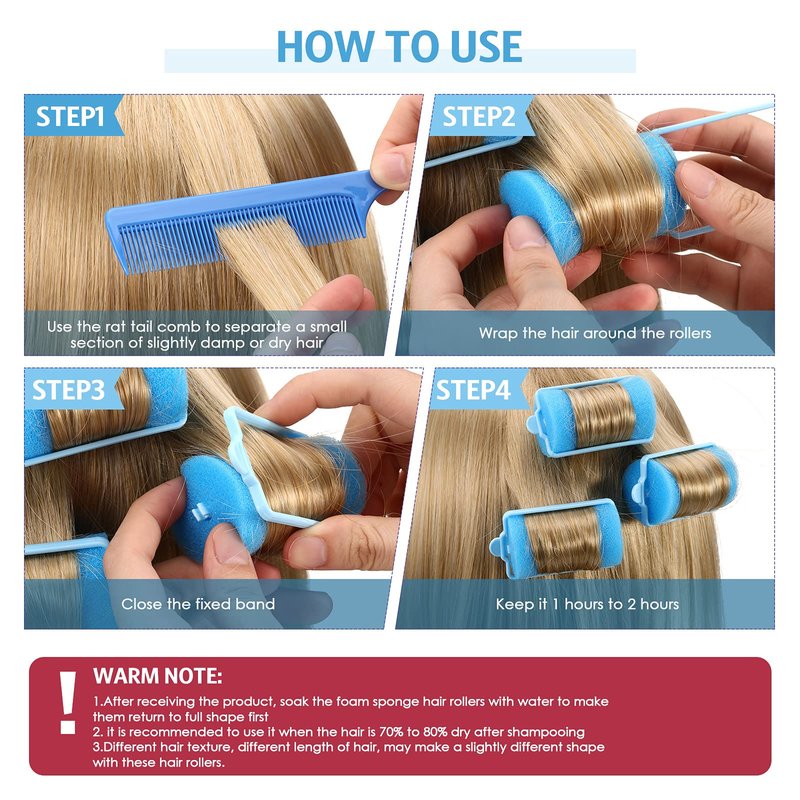 HOW TO USE

STEP1

Use the rat tail comb to separate a small section of slightly damp or dry hair

STEP2

Wrap the hair around the rollers

STEP3

Close the fixed band

STEP4

Keep it 1 hours to 2 hours

!

WARM NOTE:

1.After receiving the product, soak the foam sponge hair rollers with water to make them return to full shape first
2. it is recommended to use it when the hair is 70% to 80% dry after shampooing
3.Different hair texture, different length of hair, may make a slightly different shape with these hair rollers.