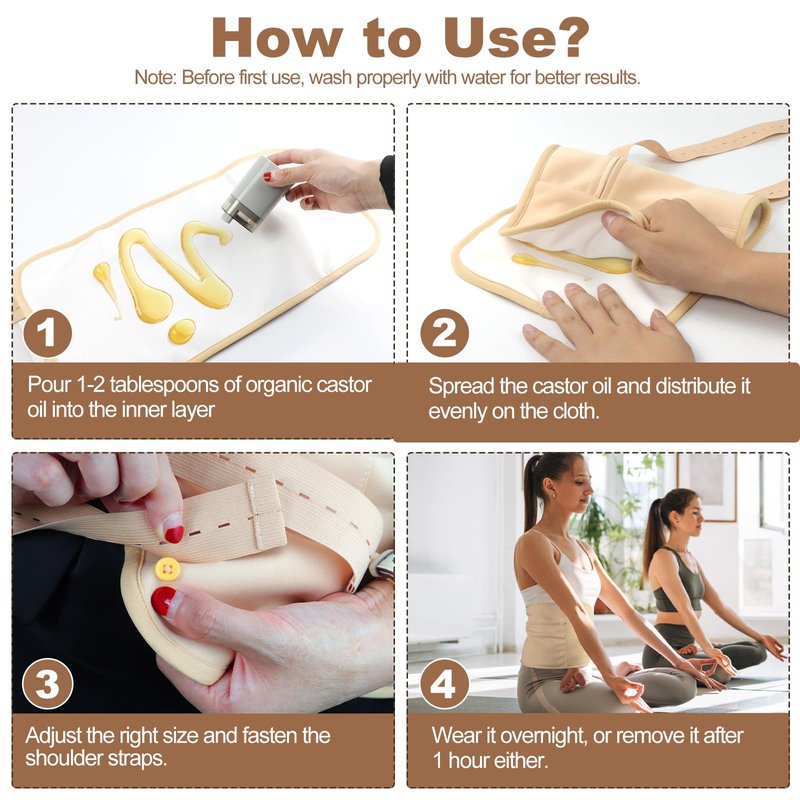 How to Use?

Note: Before first use, wash properly with water for better results.

1

Pour 1-2 tablespoons of organic castor oil into the inner layer

2

Spread the castor oil and distribute it evenly on the cloth.

3

Adjust the right size and fasten the shoulder straps.

4

Wear it overnight, or remove it after 1 hour either.