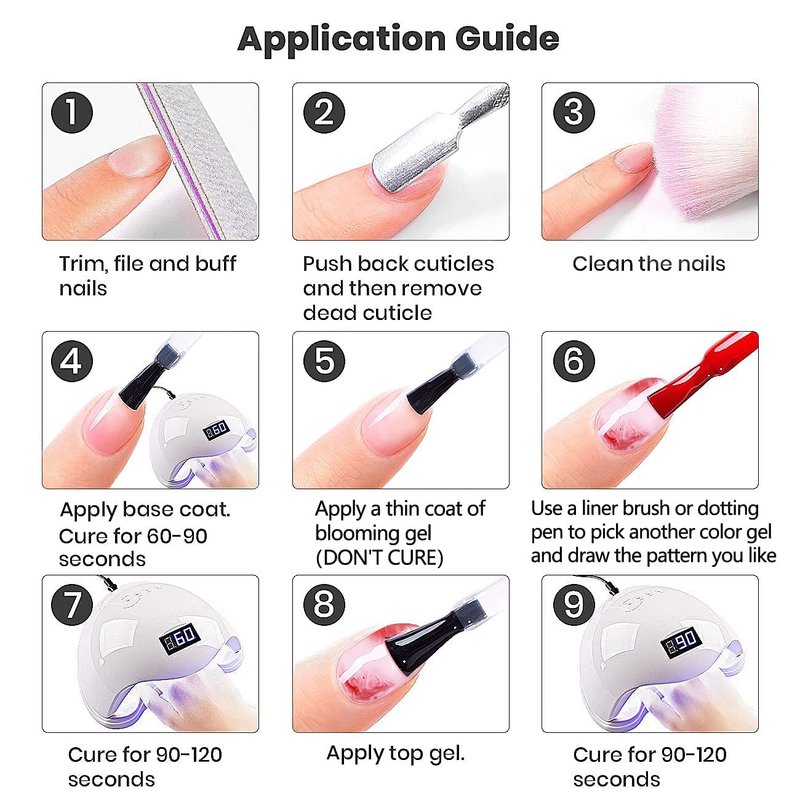 Application Guide

1

Trim, file and buff nails

2

Push back cuticles and then remove dead cuticle

3

Clean the nails

4

60

Apply base coat. Cure for 60-90 seconds

5

Apply a thin coat of blooming gel (DON'T CURE)

6

Use a liner brush or dotting pen to pick another color gel and draw the pattern you like

7

60

Cure for 90-120 seconds

8

Apply top gel.

9

90

Cure for 90-120 seconds