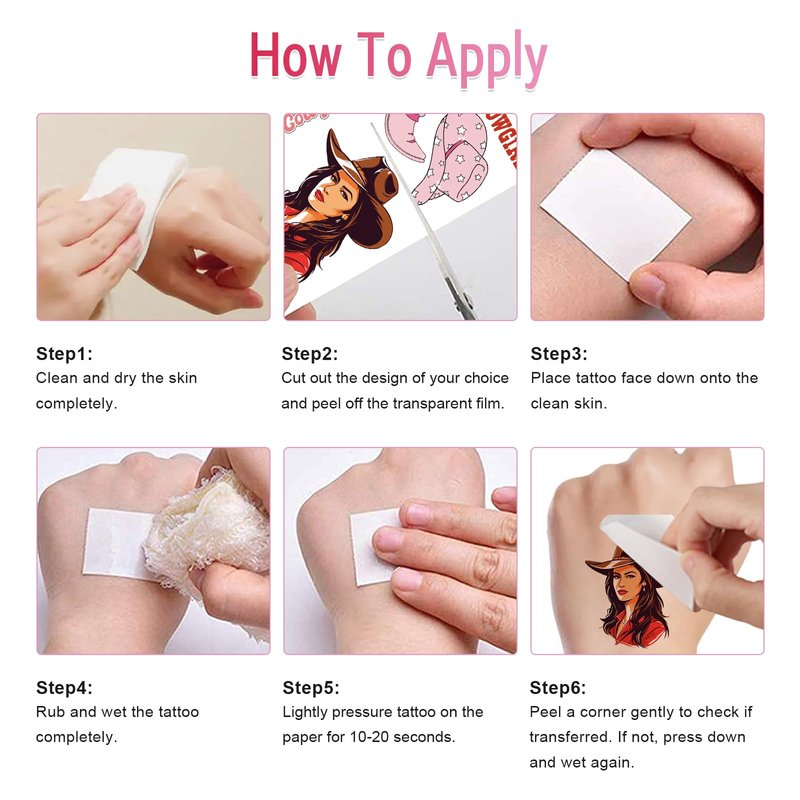 How To Apply

Step1:
Clean and dry the skin completely.

Step2:
Cut out the design of your choice and peel off the transparent film.

Step3:
Place tattoo face down onto the clean skin.

Step4:
Rub and wet the tattoo completely.

Step5:
Lightly pressure tattoo on the paper for 10-20 seconds.

Step6:
Peel a corner gently to check if transferred. If not, press down and wet again.