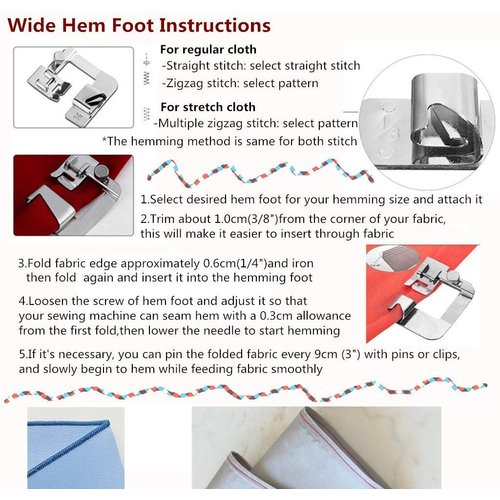 Wide Hem Foot Instructions

For regular cloth
-Straight stitch: select straight stitch
-Zigzag stitch: select pattern

For stretch cloth
-Multiple zigzag stitch: select pattern
*The hemming method is same for both stitch

1/8

1.Select desired hem foot for your hemming size and attach it
2.Trim about 1.0cm(3/8")from the corner of your fabric, this will make it easier to insert through fabric

3.Fold fabric edge approximately 0.6cm(1/4")and iron then fold again and insert it into the hemming foot

4.Loosen the screw of hem foot and adjust it so that your sewing machine can seam hem with a 0.3cm allowance from the first fold,then lower the needle to start hemming

5.If it's necessary, you can pin the folded fabric every 9cm (3") with pins or clips, and slowly begin to hem while feeding fabric smoothly