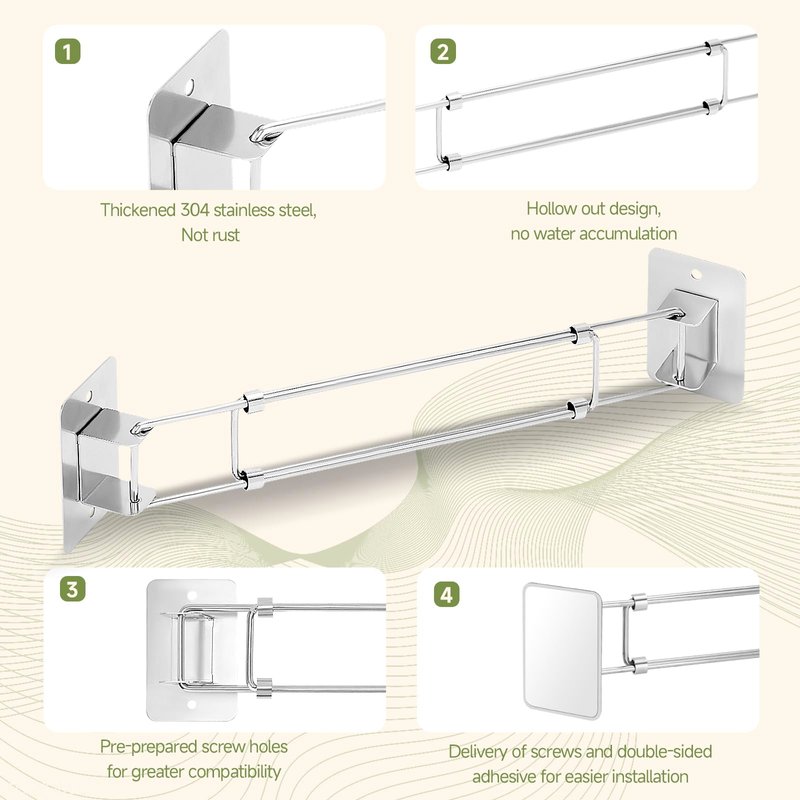 1

Thickened 304 stainless steel, Not rust

2

Hollow out design, no water accumulation

3

Pre-prepared screw holes for greater compatibility

4

Delivery of screws and double-sided adhesive for easier installation