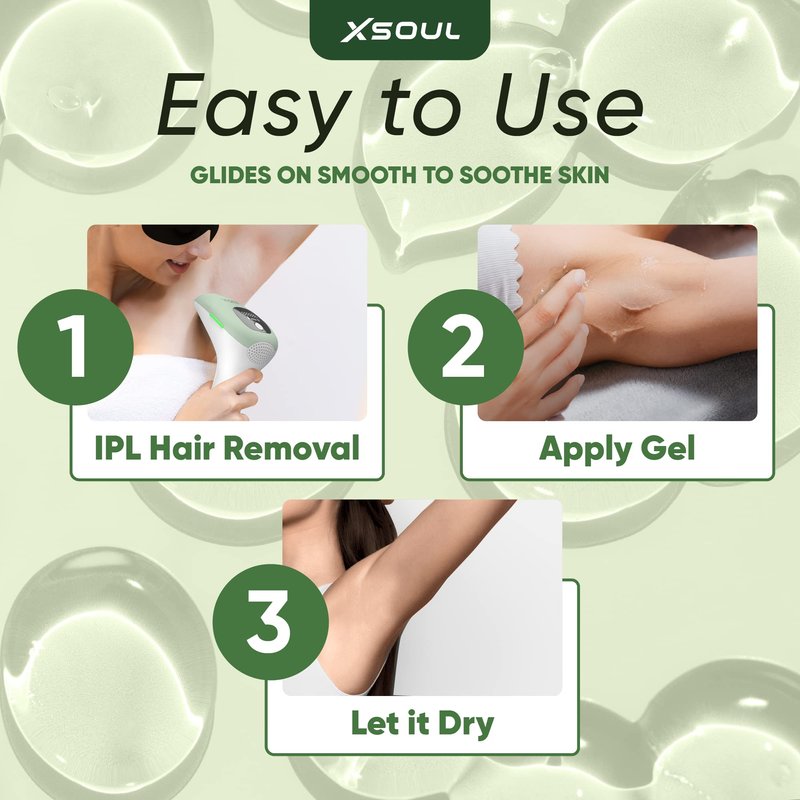 XSOUL

Easy to Use

GLIDES ON SMOOTH TO SOOTHE SKIN

1

IPL Hair Removal

2

Apply Gel

3

Let it Dry