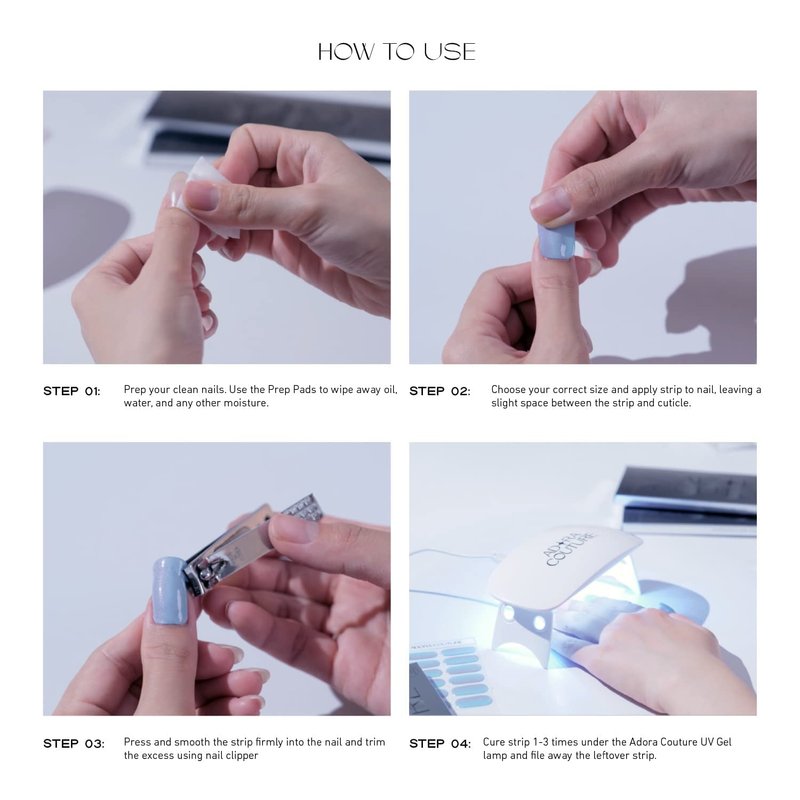 HOW TO USE

STEP 01: Prep your clean nails. Use the Prep Pads to wipe away oil, water, and any other moisture.

STEP 02: Choose your correct size and apply strip to nail, leaving a slight space between the strip and cuticle.

STEP 03: Press and smooth the strip firmly into the nail and trim the excess using nail clipper

ADORA COUTURE

STEP 04: Cure strip 1-3 times under the Adora Couture UV Gel lamp and file away the leftover strip.