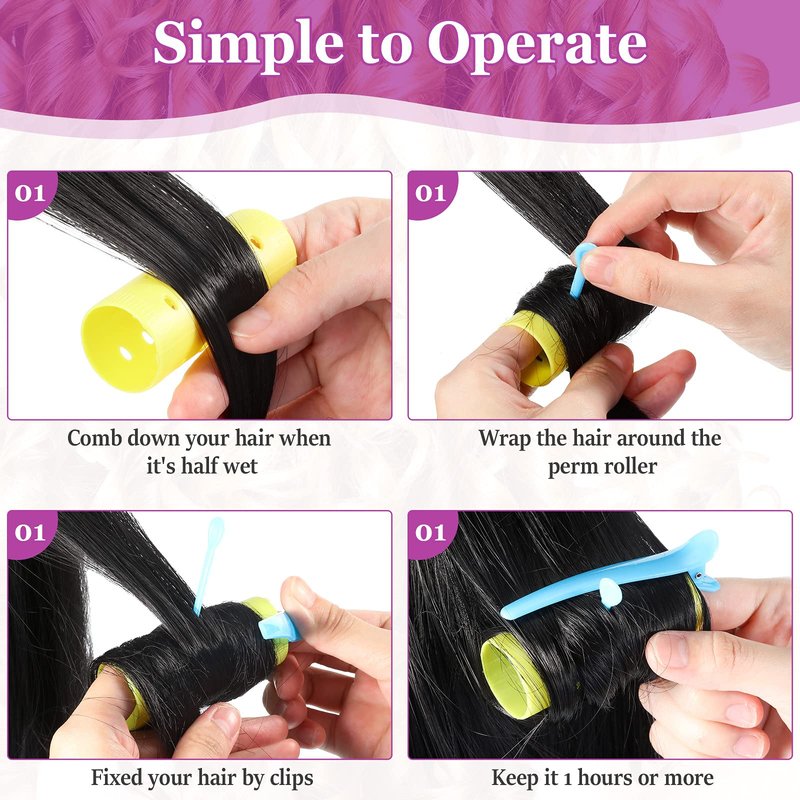 Simple to Operate

01

Comb down your hair when it's half wet

01

Wrap the hair around the perm roller

01

Fixed your hair by clips

01

Keep it 1 hours or more