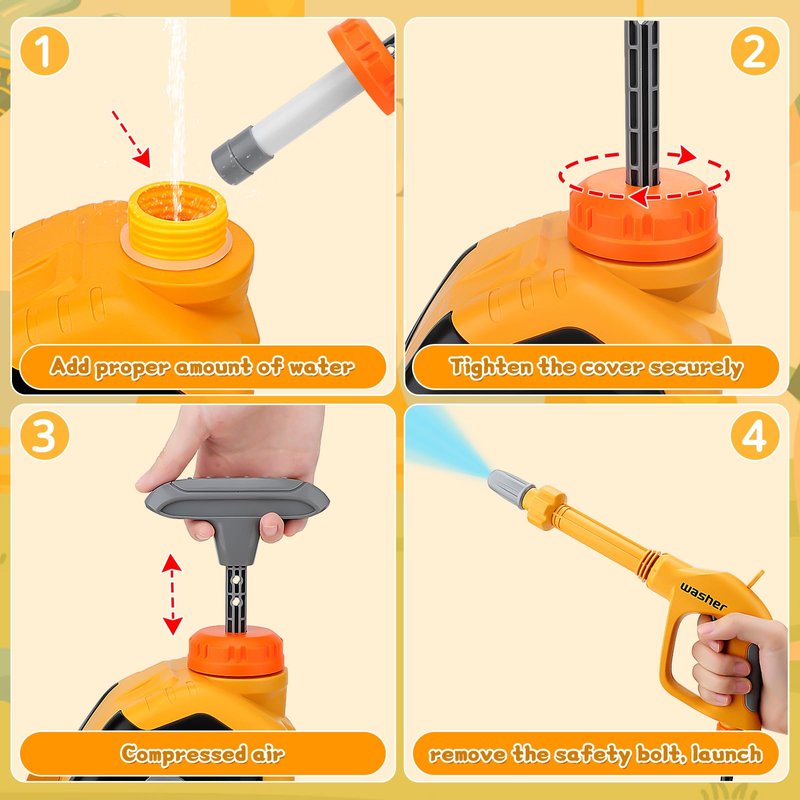 1

Add proper amount of water

2

Tighten the cover securely

3

Compressed air

4

washer

remove the safety bolt, launch