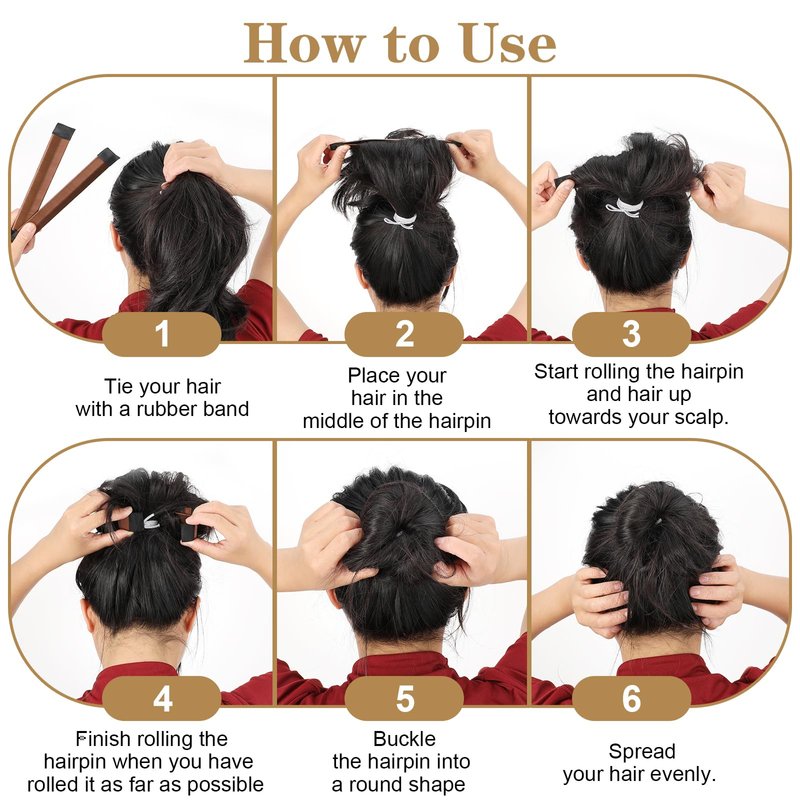 How to Use

1

Tie your hair with a rubber band

2

Place your hair in the middle of the hairpin

3

Start rolling the hairpin and hair up towards your scalp.

4

Finish rolling the hairpin when you have rolled it as far as possible

5

Buckle the hairpin into a round shape

6

Spread your hair evenly.