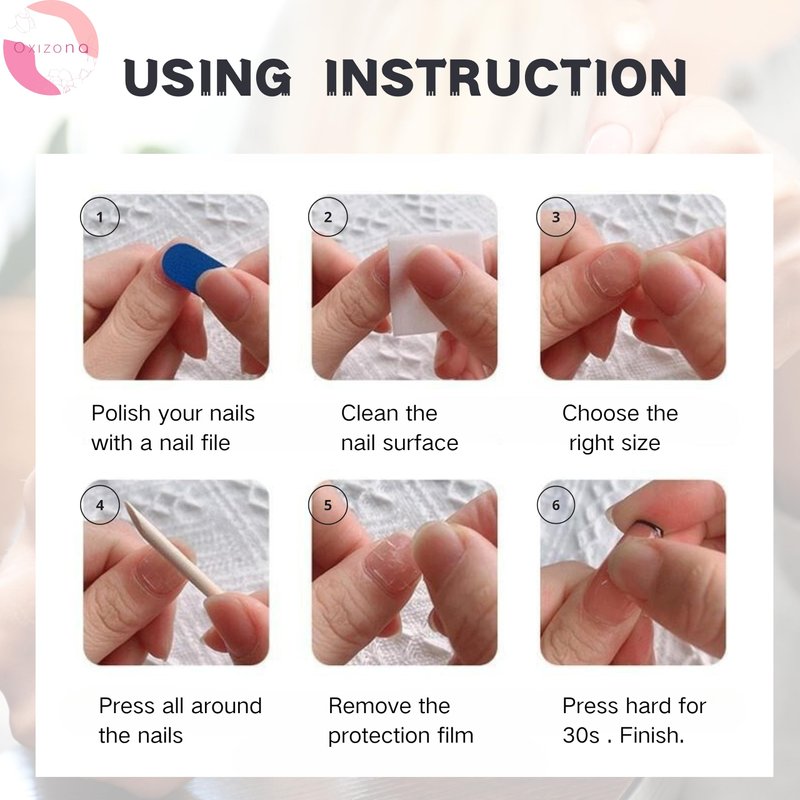 Oxizona

USING INSTRUCTION

1
Polish your nails with a nail file

2
Clean the nail surface

3
Choose the right size

4
Press all around the nails

5
Remove the protection film

6
Press hard for 30s . Finish.