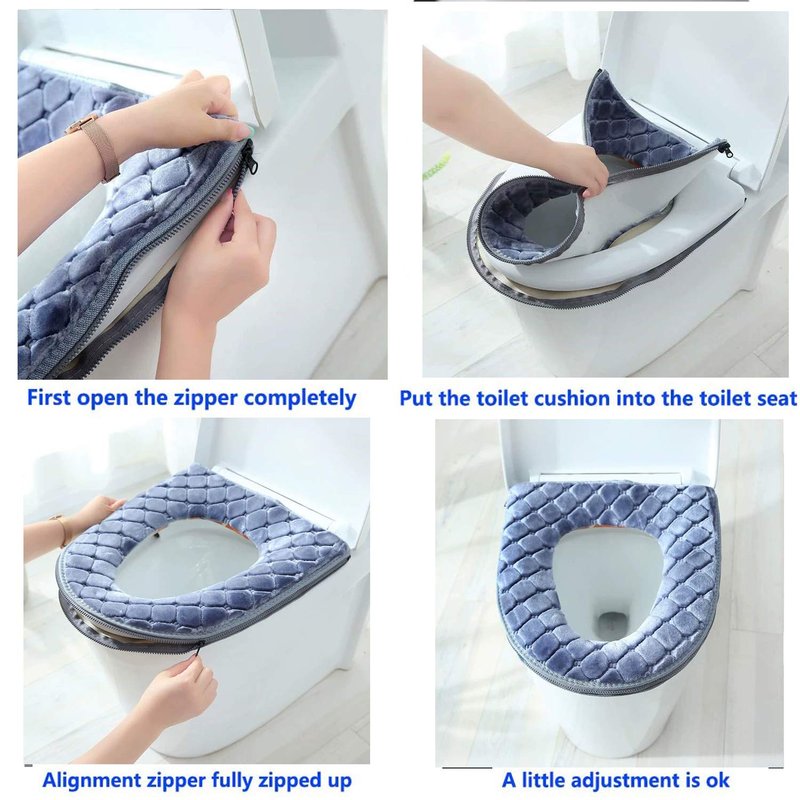 First open the zipper completely

Put the toilet cushion into the toilet seat

Alignment zipper fully zipped up

A little adjustment is ok