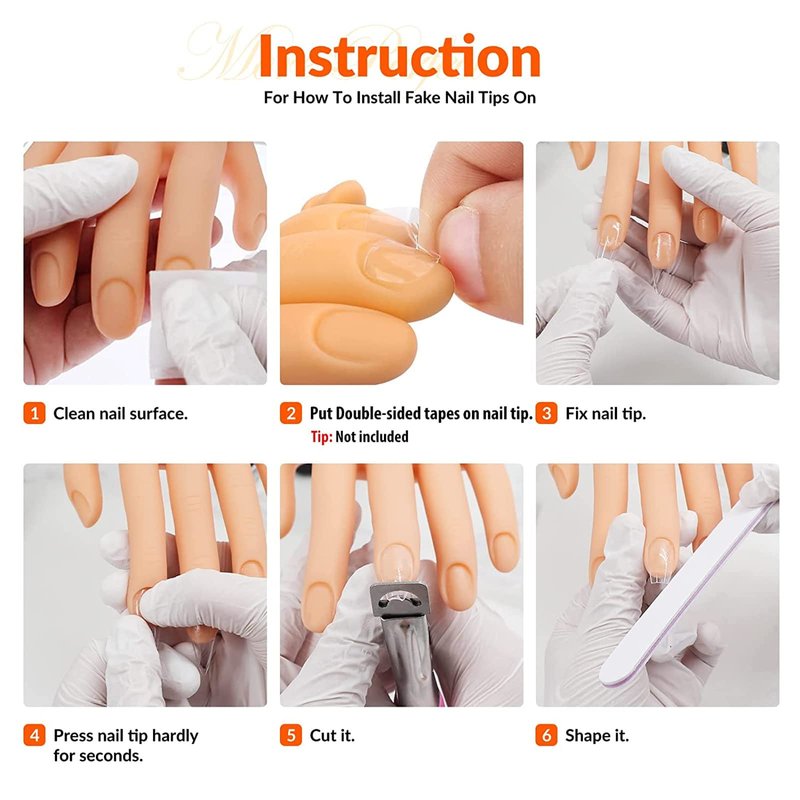 Instruction
For How To Install Fake Nail Tips On

1 Clean nail surface.

2 Put Double-sided tapes on nail tip.
Tip: Not included

3 Fix nail tip.

4 Press nail tip hardly for seconds.

5 Cut it.

6 Shape it.