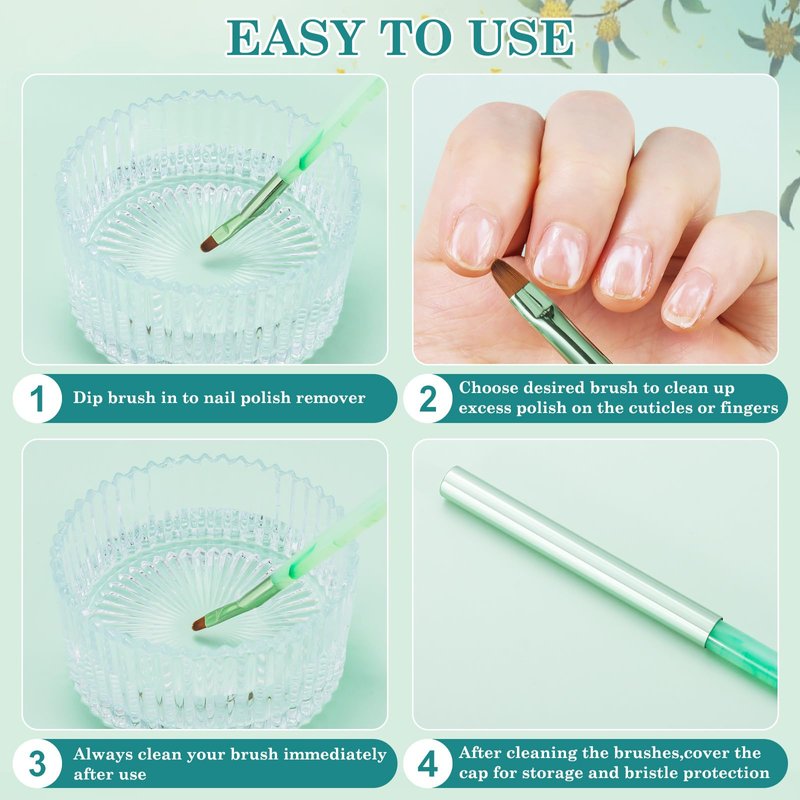 EASY TO USE

1 Dip brush in to nail polish remover

2 Choose desired brush to clean up excess polish on the cuticles or fingers

3 Always clean your brush immediately after use

4 After cleaning the brushes,cover the cap for storage and bristle protection