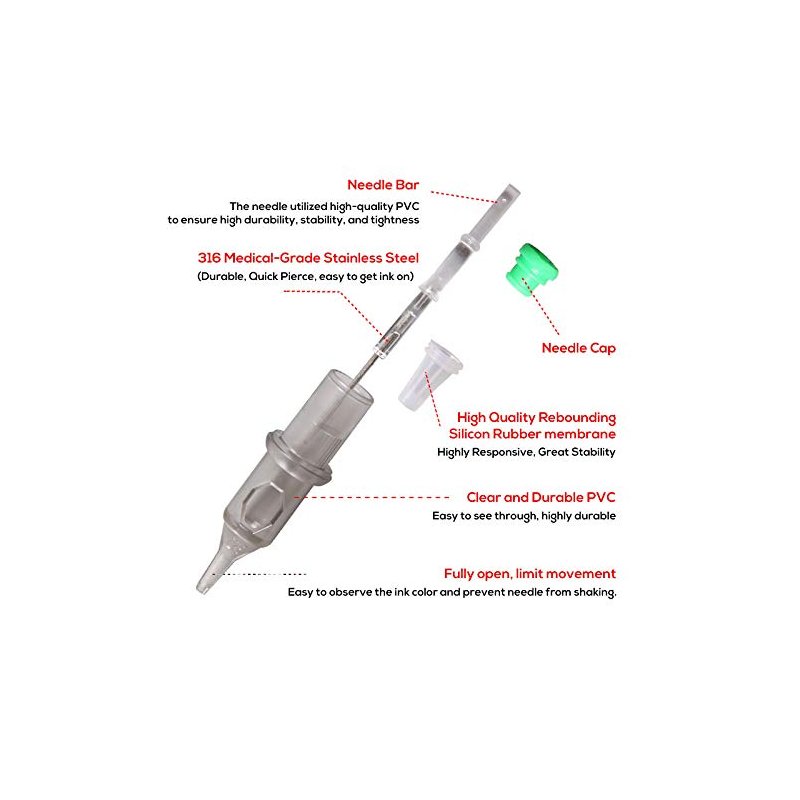 Needle Bar
The needle utilized high-quality PVC to ensure high durability, stability, and tightness

316 Medical-Grade Stainless Steel
(Durable, Quick Pierce, easy to get ink on)

Needle Cap

High Quality Rebounding Silicon Rubber membrane
Highly Responsive, Great Stability

Clear and Durable PVC
Easy to see through, highly durable

Fully open, limit movement
Easy to observe the ink color and prevent needle from shaking.