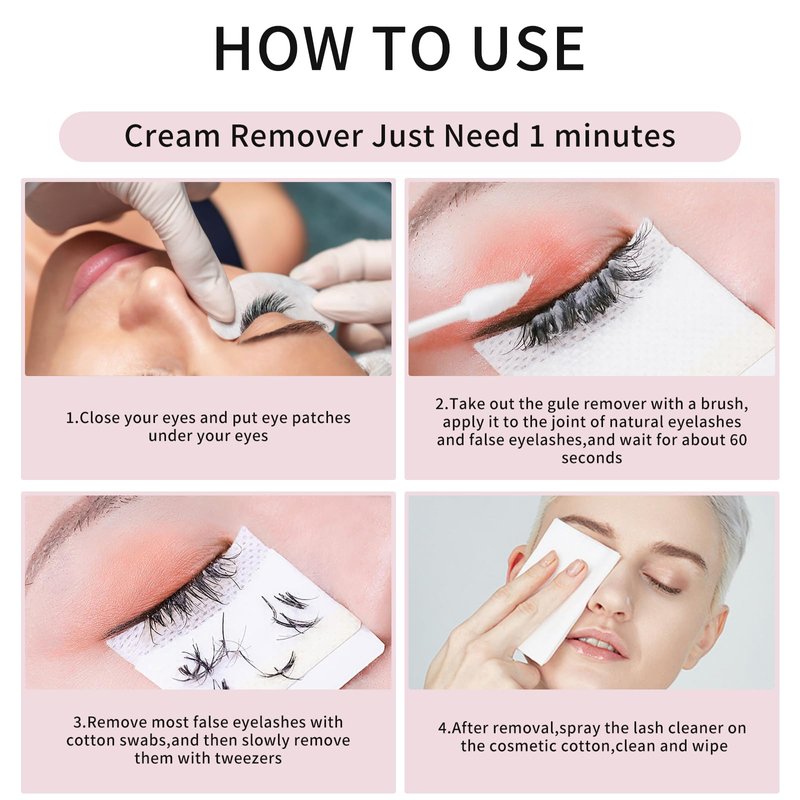 HOW TO USE

Cream Remover Just Need 1 minutes

1.Close your eyes and put eye patches under your eyes

2.Take out the gule remover with a brush, apply it to the joint of natural eyelashes and false eyelashes,and wait for about 60 seconds

3.Remove most false eyelashes with cotton swabs,and then slowly remove them with tweezers

4.After removal,spray the lash cleaner on the cosmetic cotton,clean and wipe