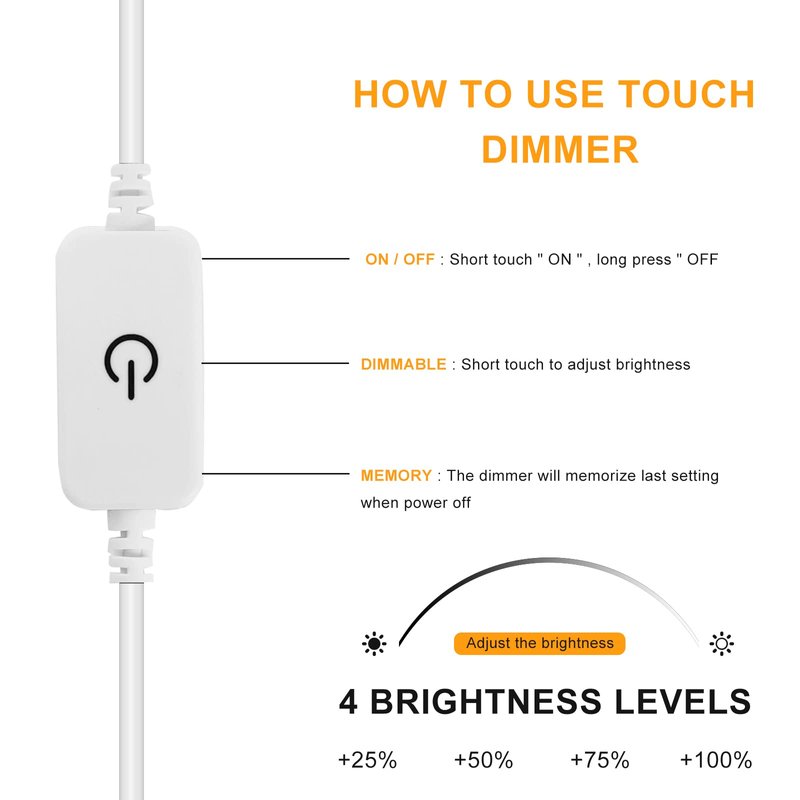 HOW TO USE TOUCH DIMMER

ON / OFF : Short touch " ON " , long press " OFF

DIMMABLE : Short touch to adjust brightness

MEMORY : The dimmer will memorize last setting when power off

Adjust the brightness

4 BRIGHTNESS LEVELS

+25% +50% +75% +100%