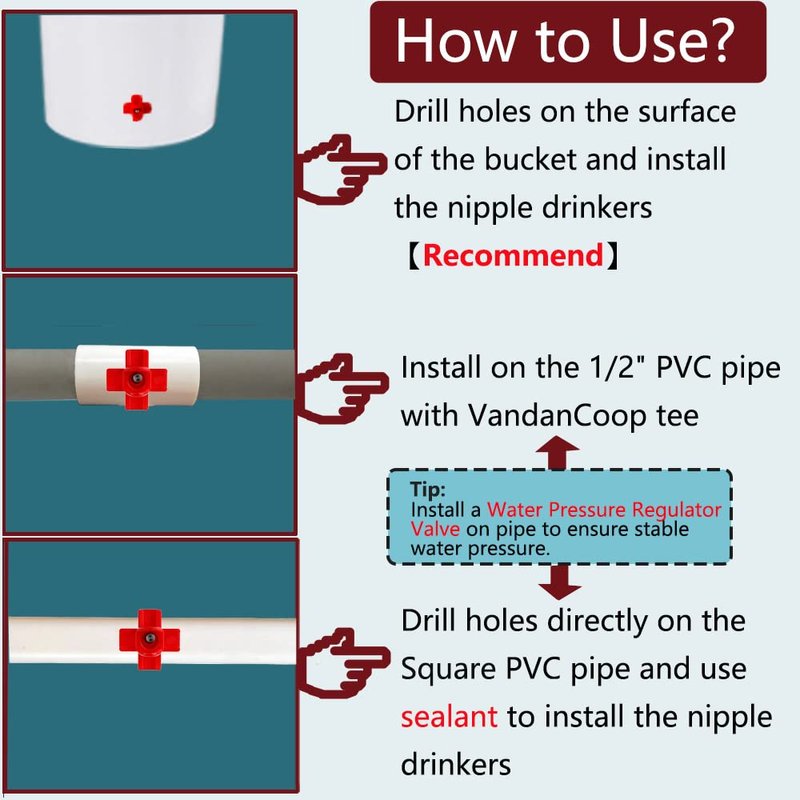 How to Use?

Drill holes on the surface of the bucket and install the nipple drinkers

【Recommend】

Install on the 1/2" PVC pipe with VandanCoop tee

Tip:
Install a Water Pressure Regulator Valve on pipe to ensure stable water pressure.

Drill holes directly on the Square PVC pipe and use sealant to install the nipple drinkers