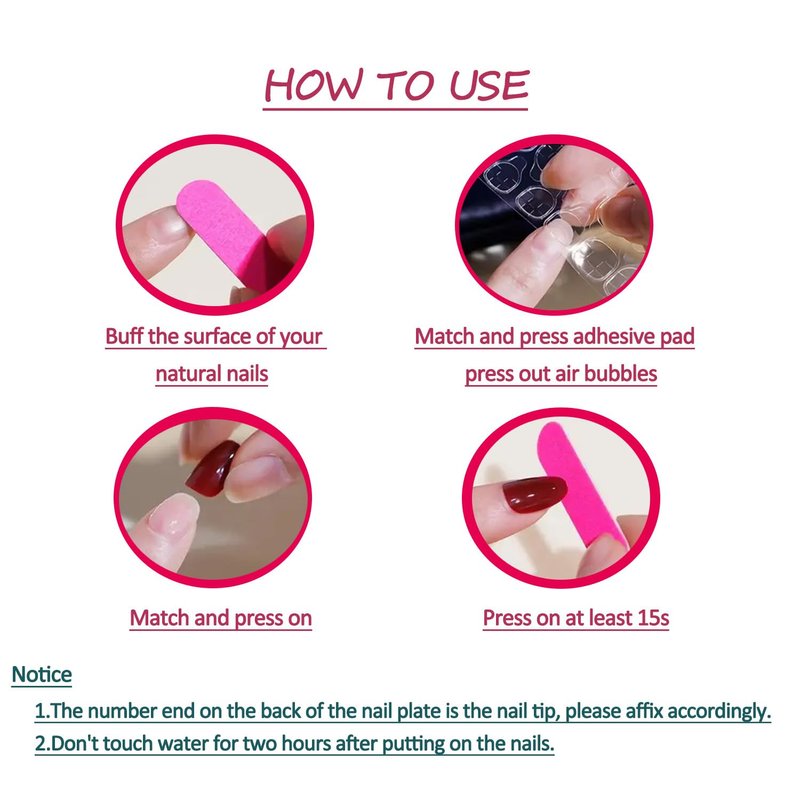 HOW TO USE

Buff the surface of your natural nails

Match and press adhesive pad press out air bubbles

Match and press on

Press on at least 15s

Notice

1.The number end on the back of the nail plate is the nail tip, please affix accordingly.

2.Don't touch water for two hours after putting on the nails.