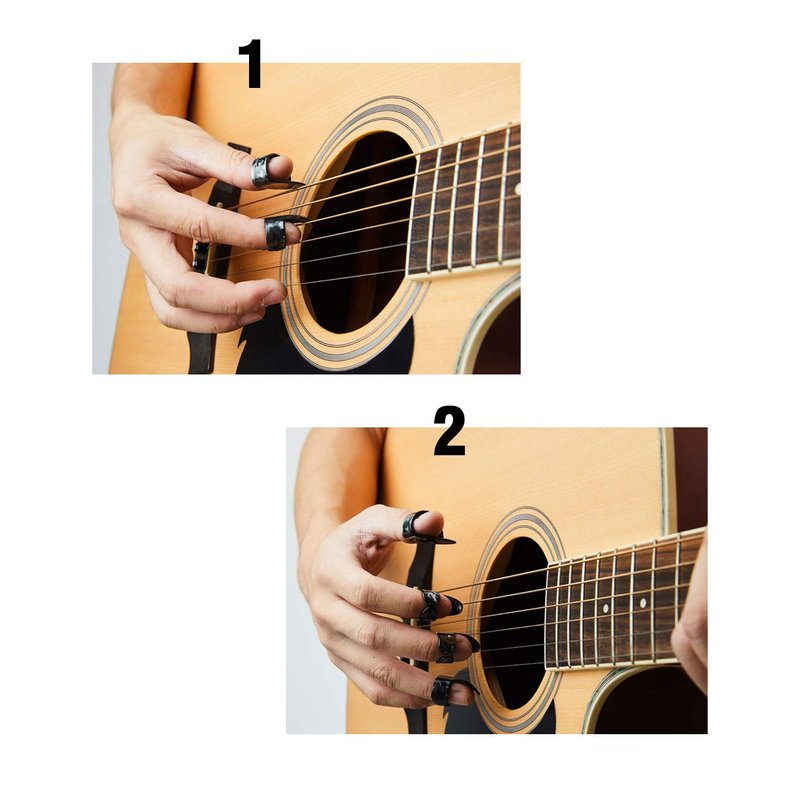 1

2