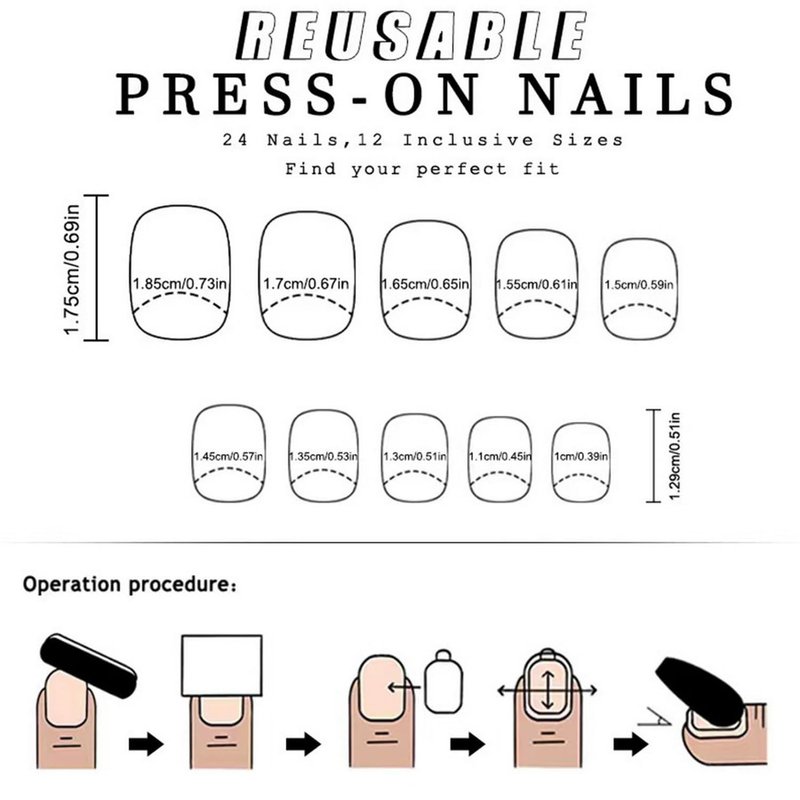 REUSABLE
PRESS-ON NAILS
24 Nails,12 Inclusive Sizes
Find your perfect fit

1.75cm/0.69in
1.85cm/0.73in
1.7cm/0.67in
1.65cm/0.65in
1.55cm/0.61in
1.5cm/0.59in

1.45cm/0.57in
1.35cm/0.53in
1.3cm/0.51in
1.1cm/0.45in
1cm/0.39in
1.29cm/0.51in

Operation procedure: