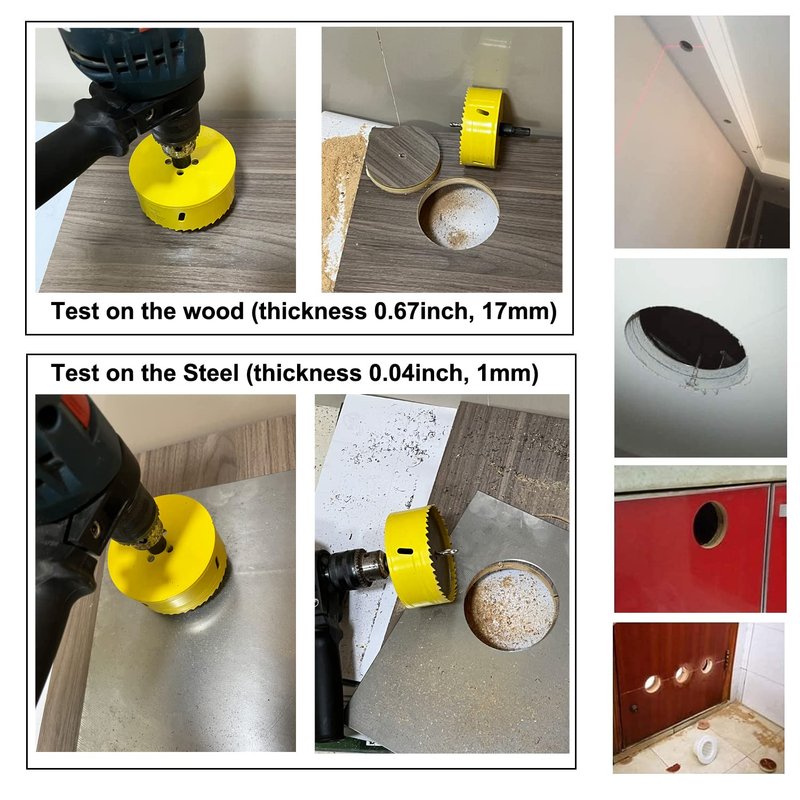 Test on the wood (thickness 0.67inch, 17mm)

Test on the Steel (thickness 0.04inch, 1mm)