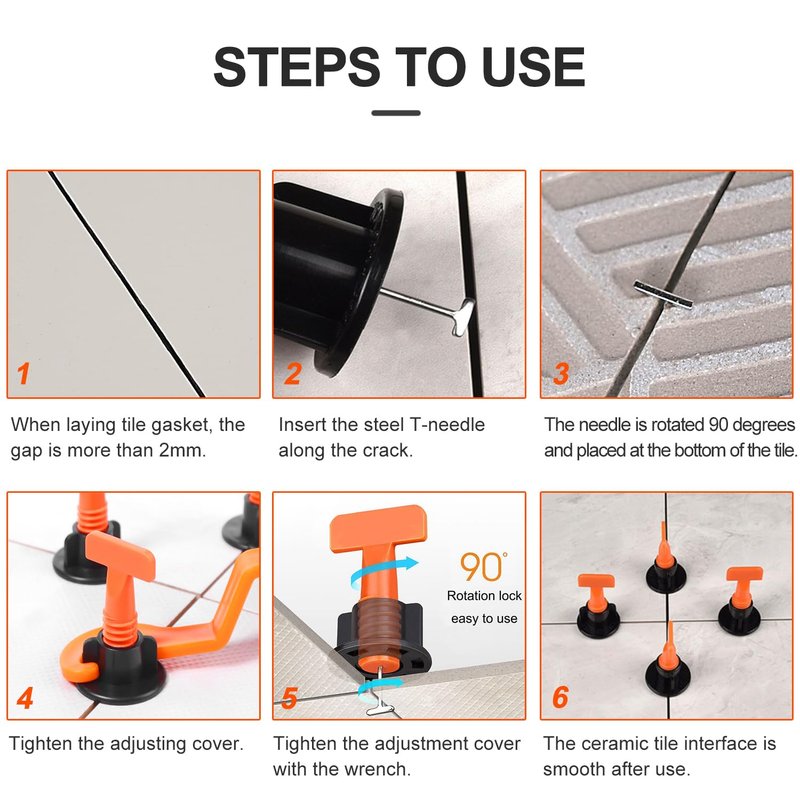 STEPS TO USE

1

When laying tile gasket, the gap is more than 2mm.

2

Insert the steel T-needle along the crack.

3

The needle is rotated 90 degrees and placed at the bottom of the tile.

4

Tighten the adjusting cover.

90°
Rotation lock
easy to use

5

Tighten the adjustment cover with the wrench.

6

The ceramic tile interface is smooth after use.