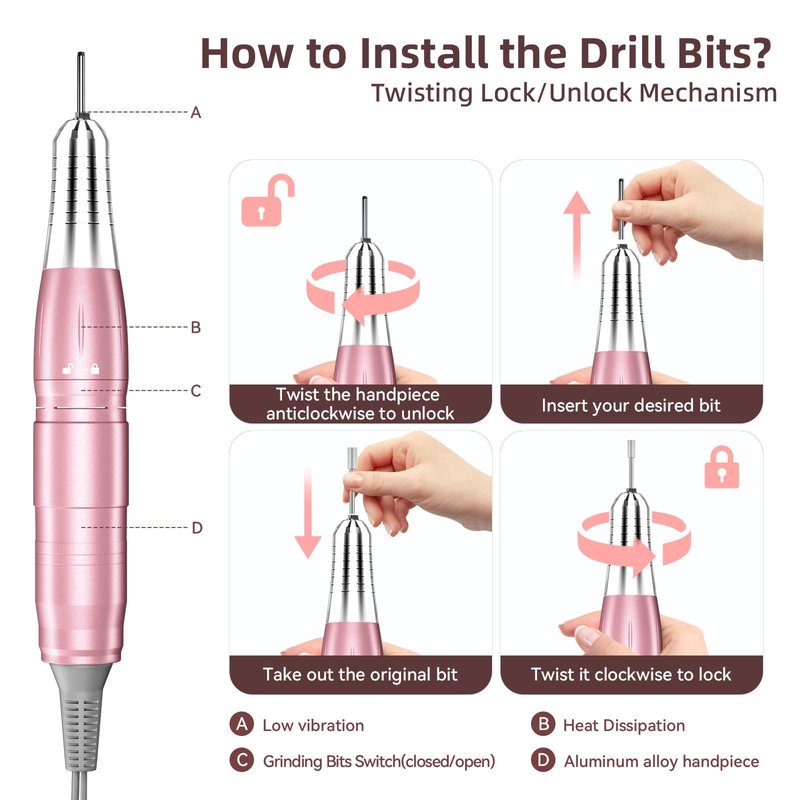 How to Install the Drill Bits?
Twisting Lock/Unlock Mechanism

A
B
C
D

Twist the handpiece anticlockwise to unlock

Insert your desired bit

Take out the original bit

Twist it clockwise to lock

A Low vibration
B Heat Dissipation
C Grinding Bits Switch(closed/open)
D Aluminum alloy handpiece