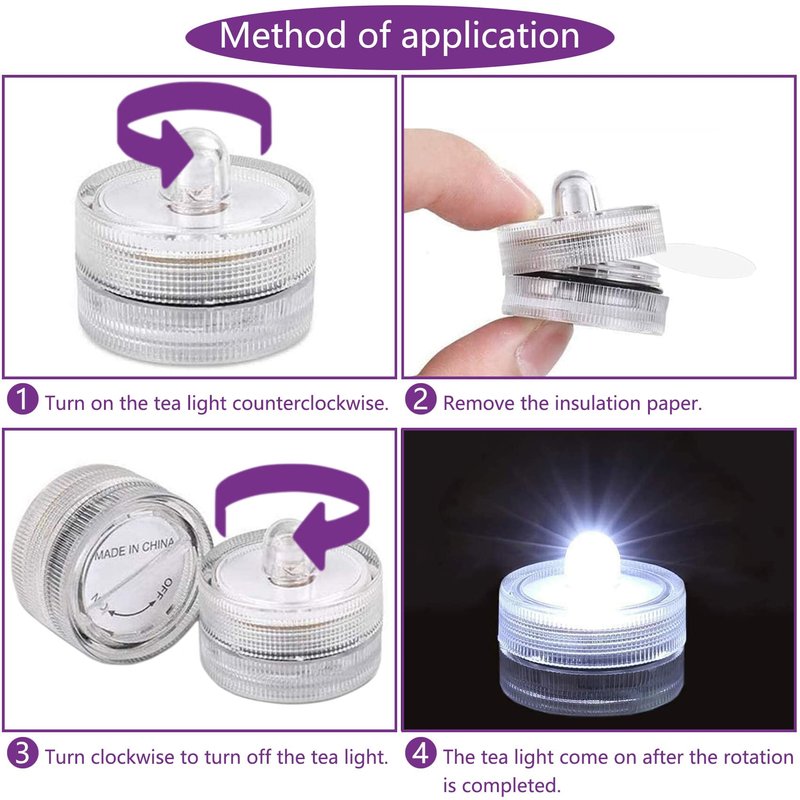 Method of application

1 Turn on the tea light counterclockwise.

2 Remove the insulation paper.

MADE IN CHINA

OFF

ON

3 Turn clockwise to turn off the tea light.

4 The tea light come on after the rotation is completed.