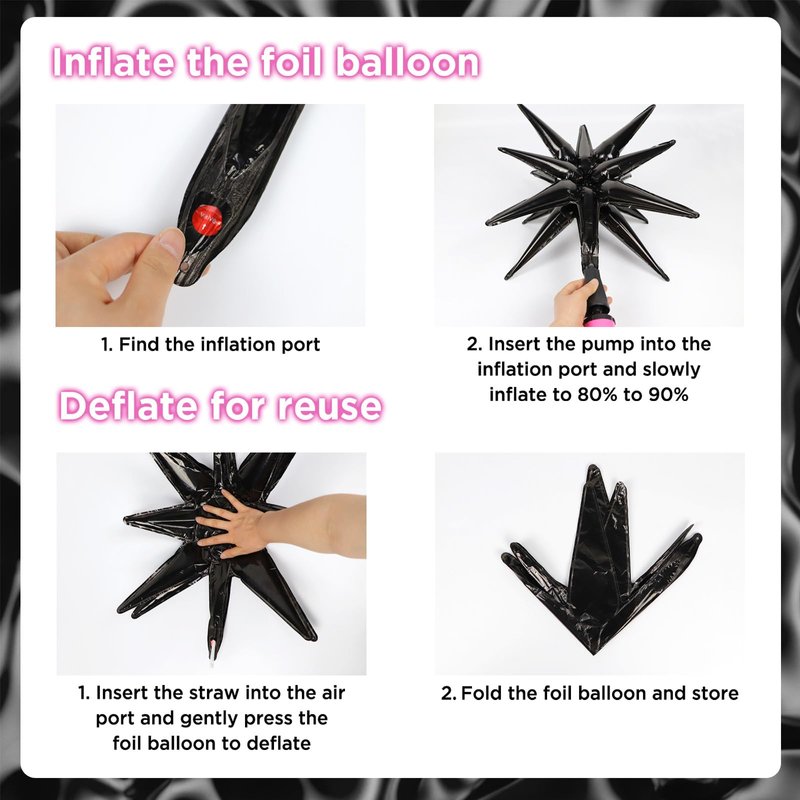 Inflate the foil balloon

1. Find the inflation port

2. Insert the pump into the inflation port and slowly inflate to 80% to 90%

Deflate for reuse

1. Insert the straw into the air port and gently press the foil balloon to deflate

2. Fold the foil balloon and store