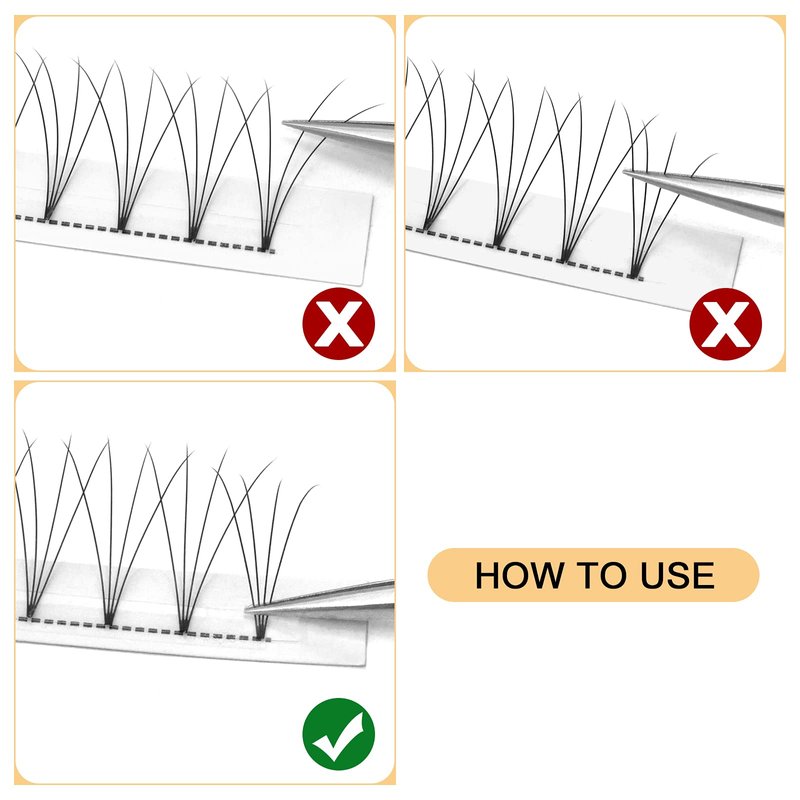 HOW TO USE