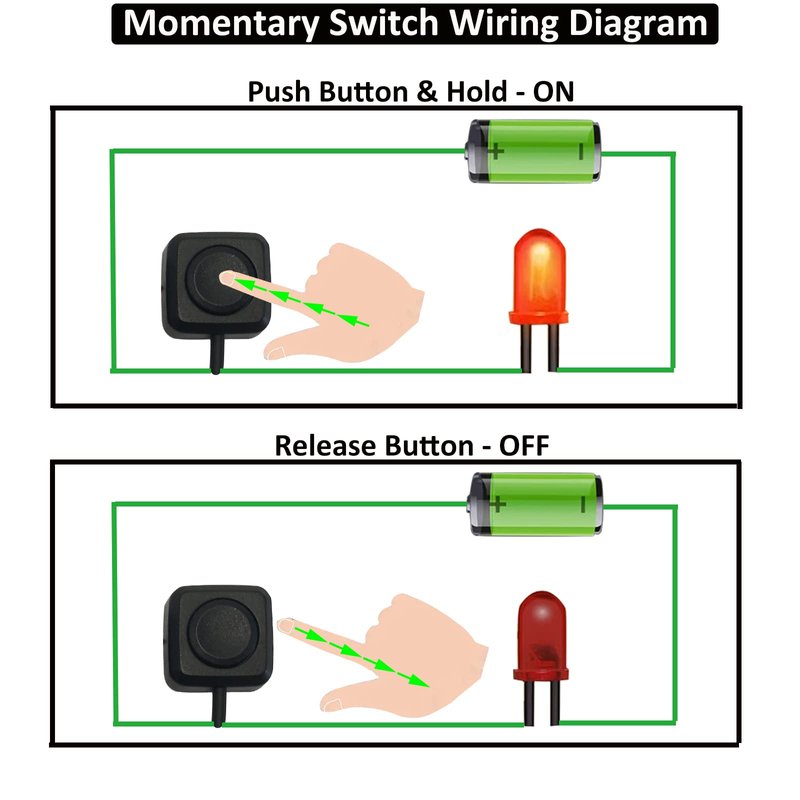 Momentary Switch Wiring Diagram

Push Button & Hold - ON

+ -

Release Button - OFF

+ -