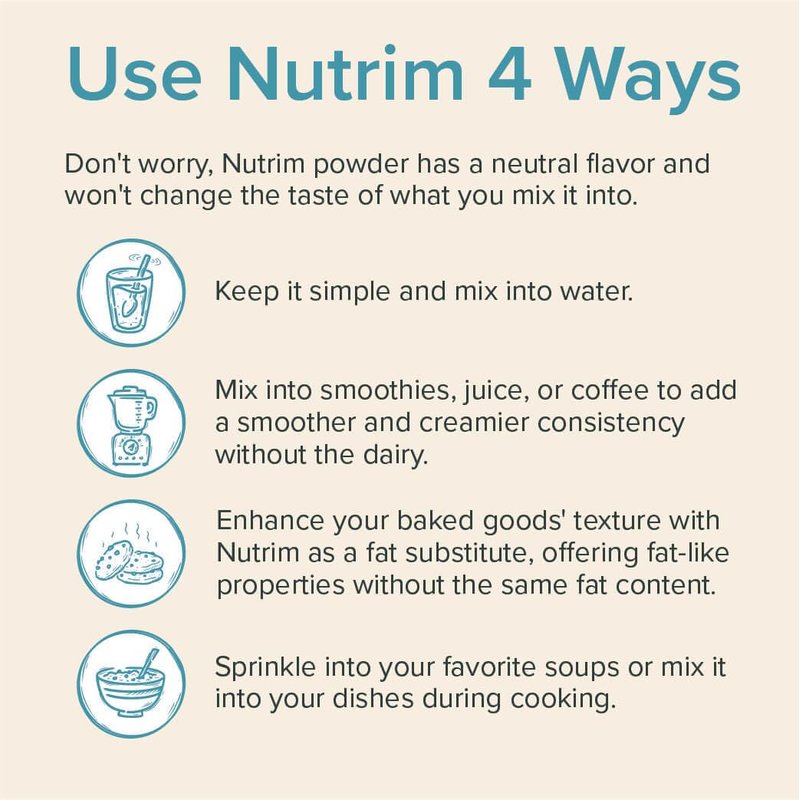 Use Nutrim 4 Ways

Don't worry, Nutrim powder has a neutral flavor and won't change the taste of what you mix it into.

Keep it simple and mix into water.

Mix into smoothies, juice, or coffee to add a smoother and creamier consistency without the dairy.

Enhance your baked goods' texture with Nutrim as a fat substitute, offering fat-like properties without the same fat content.

Sprinkle into your favorite soups or mix it into your dishes during cooking.