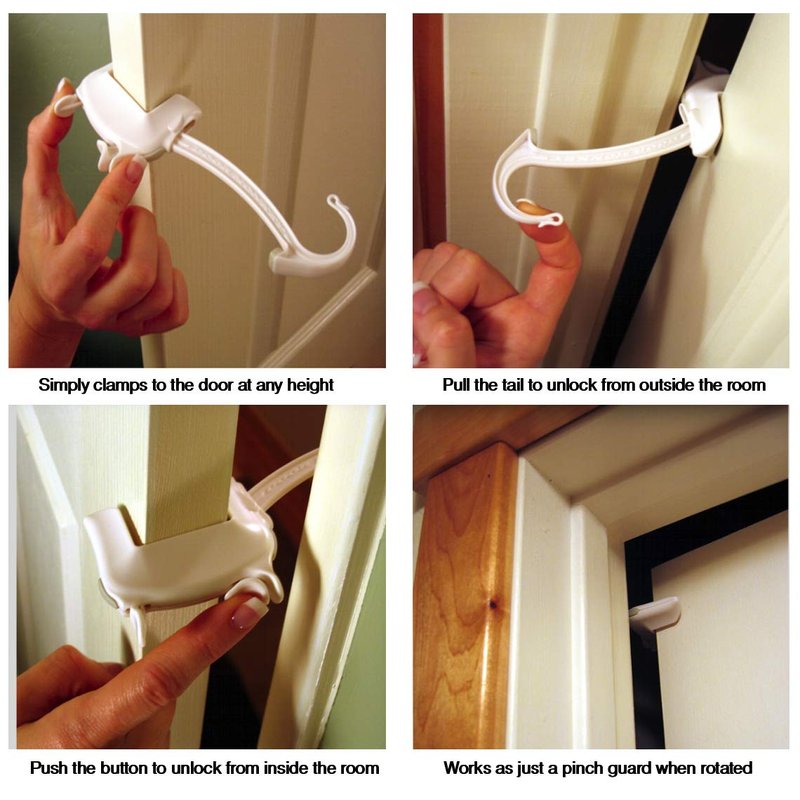 Simply clamps to the door at any height

Pull the tail to unlock from outside the room

Push the button to unlock from inside the room

Works as just a pinch guard when rotated