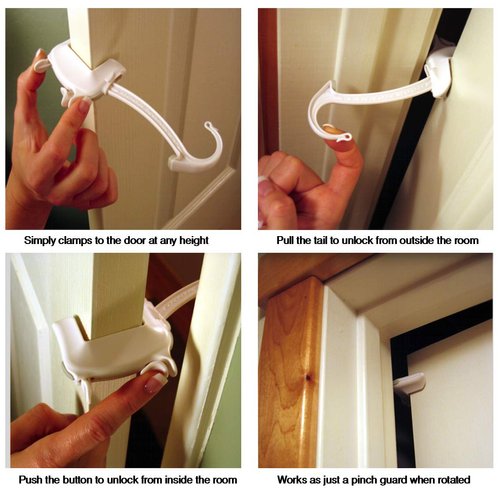 Simply clamps to the door at any height

Pull the tail to unlock from outside the room

Push the button to unlock from inside the room

Works as just a pinch guard when rotated