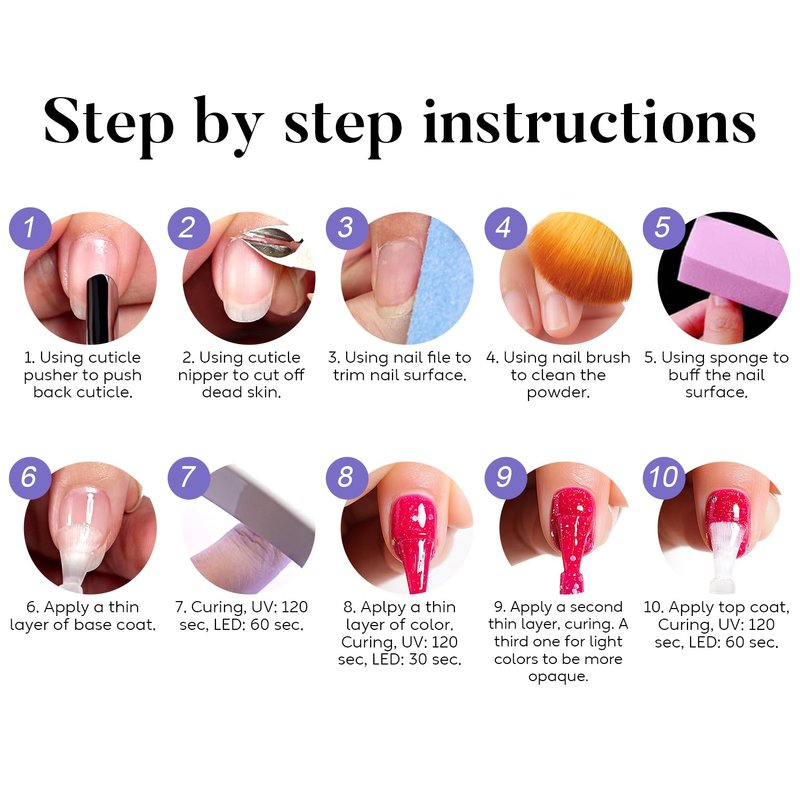 Step by step instructions

1

1. Using cuticle pusher to push back cuticle.

2

2. Using cuticle nipper to cut off dead skin.

3

3. Using nail file to trim nail surface.

4

4. Using nail brush to clean the powder.

5

5. Using sponge to buff the nail surface.

6

6. Apply a thin layer of base coat.

7

7. Curing, UV: 120 sec, LED: 60 sec.

8

8. Aplpy a thin layer of color. Curing, UV: 120 sec, LED: 30 sec.

9

9. Apply a second thin layer, curing. A third one for light colors to be more opaque.

10

10. Apply top coat, Curing, UV: 120 sec, LED: 60 sec.