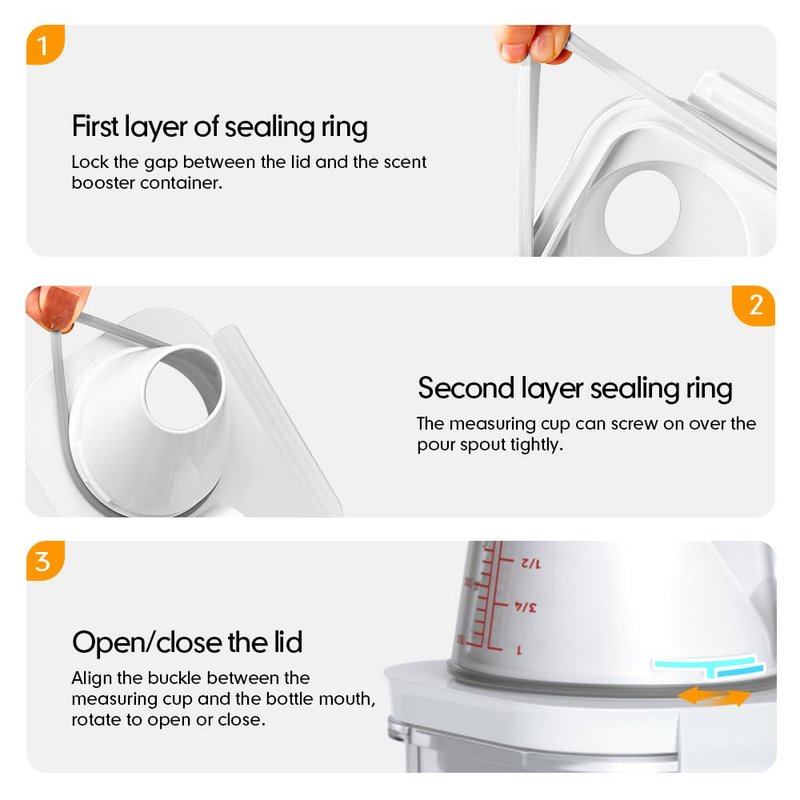 1

First layer of sealing ring

Lock the gap between the lid and the scent booster container.

2

Second layer sealing ring

The measuring cup can screw on over the pour spout tightly.

3

Open/close the lid

Align the buckle between the measuring cup and the bottle mouth, rotate to open or close.

1/2

3/4

1