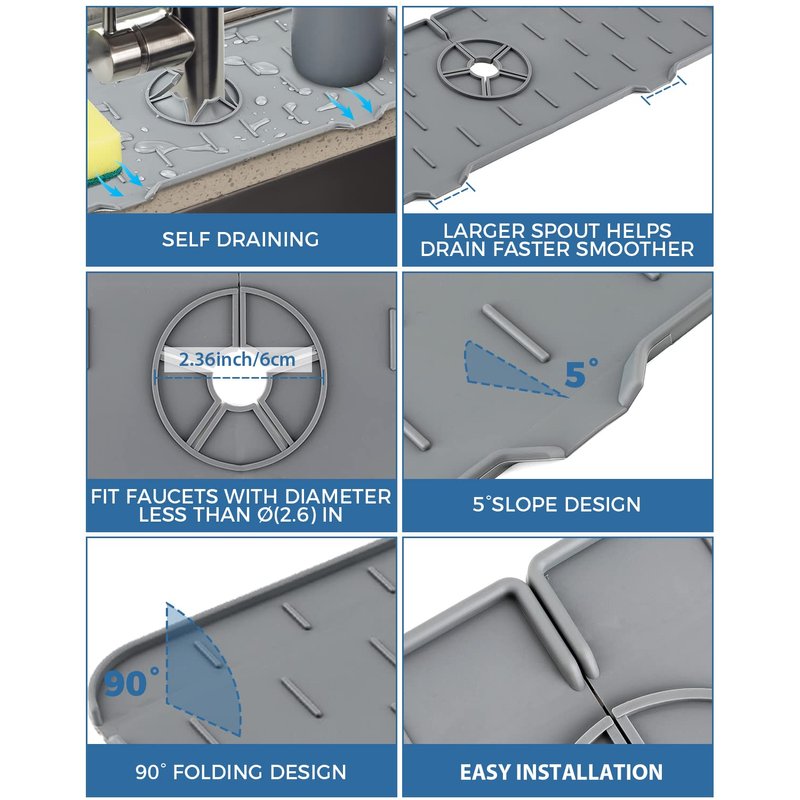 SELF DRAINING

LARGER SPOUT HELPS DRAIN FASTER SMOOTHER

2.36inch/6cm

FIT FAUCETS WITH DIAMETER LESS THAN Ø(2.6) IN

5°

5°SLOPE DESIGN

90°

90° FOLDING DESIGN

EASY INSTALLATION