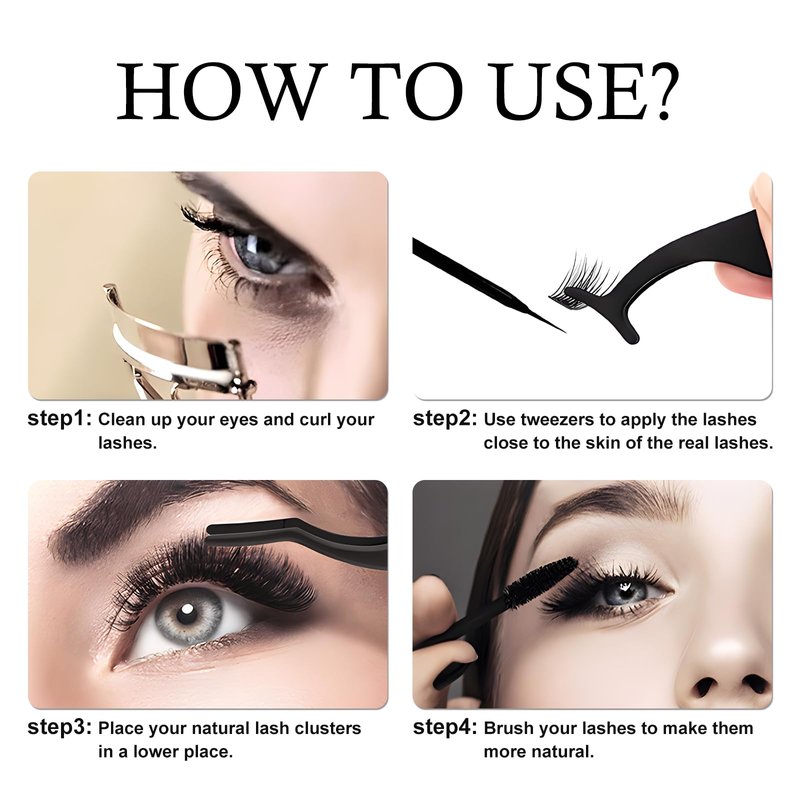 HOW TO USE?

step1: Clean up your eyes and curl your lashes.

step2: Use tweezers to apply the lashes close to the skin of the real lashes.

step3: Place your natural lash clusters in a lower place.

step4: Brush your lashes to make them more natural.