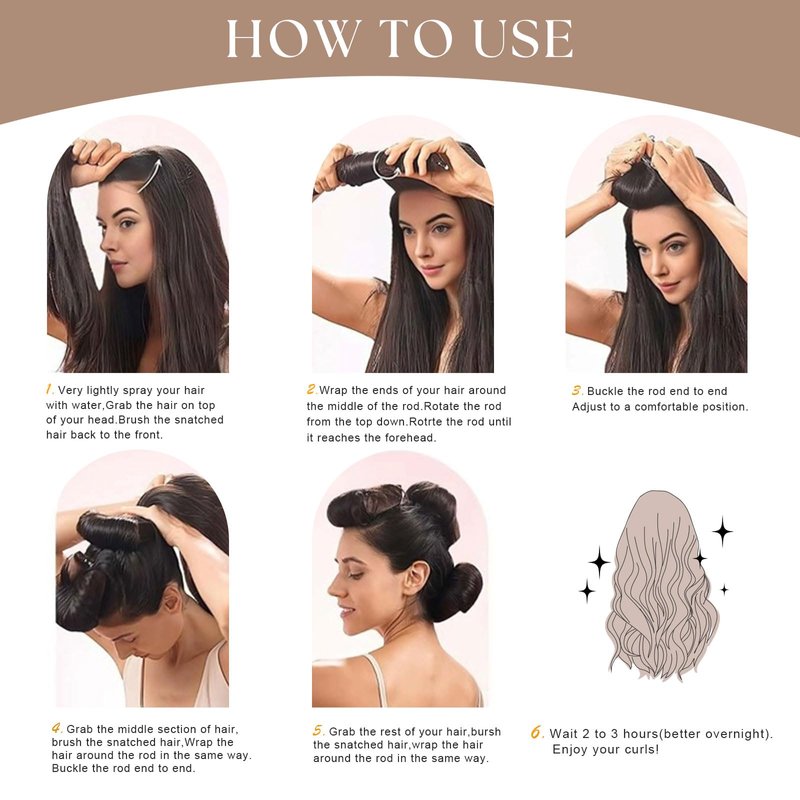 HOW TO USE

1. Very lightly spray your hair with water,Grab the hair on top of your head.Brush the snatched hair back to the front.

2.Wrap the ends of your hair around the middle of the rod.Rotate the rod from the top down.Rotrte the rod until it reaches the forehead.

3. Buckle the rod end to end Adjust to a comfortable position.

4. Grab the middle section of hair, brush the snatched hair,Wrap the hair around the rod in the same way. Buckle the rod end to end.

5. Grab the rest of your hair,bursh the snatched hair,wrap the hair around the rod in the same way.

6. Wait 2 to 3 hours(better overnight). Enjoy your curls!