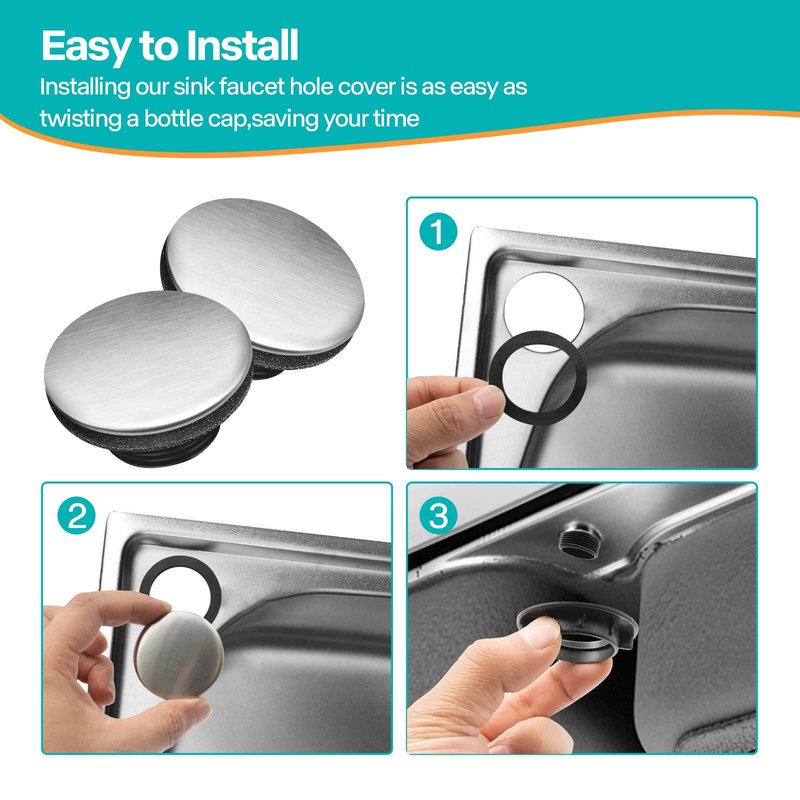 Easy to Install
Installing our sink faucet hole cover is as easy as twisting a bottle cap,saving your time

1

2

3