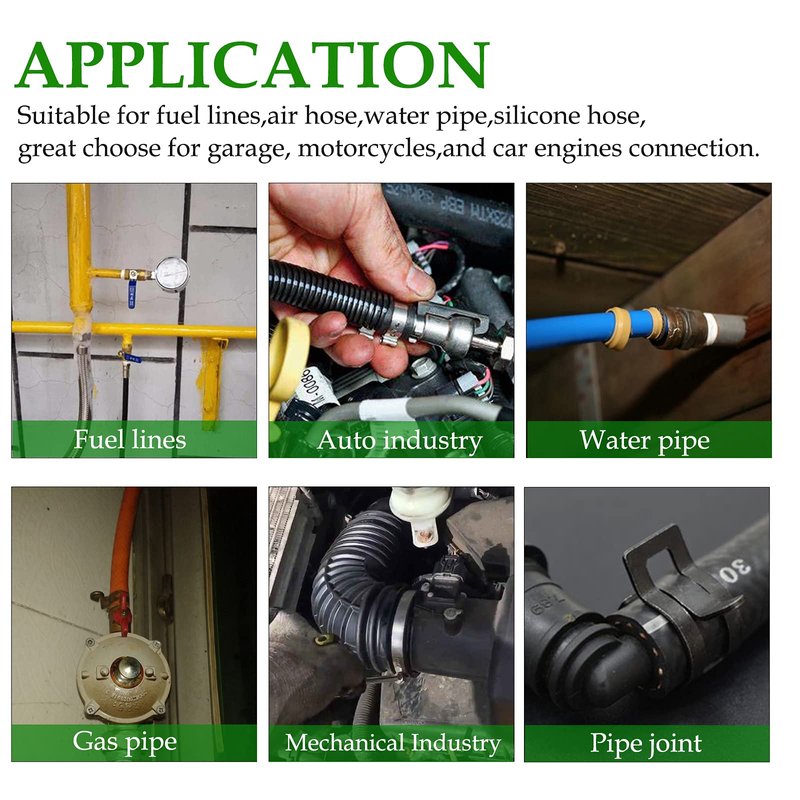 APPLICATION

Suitable for fuel lines,air hose,water pipe,silicone hose, great choose for garage, motorcycles,and car engines connection.

Fuel lines

Auto industry

Water pipe

Gas pipe

Mechanical Industry

Pipe joint