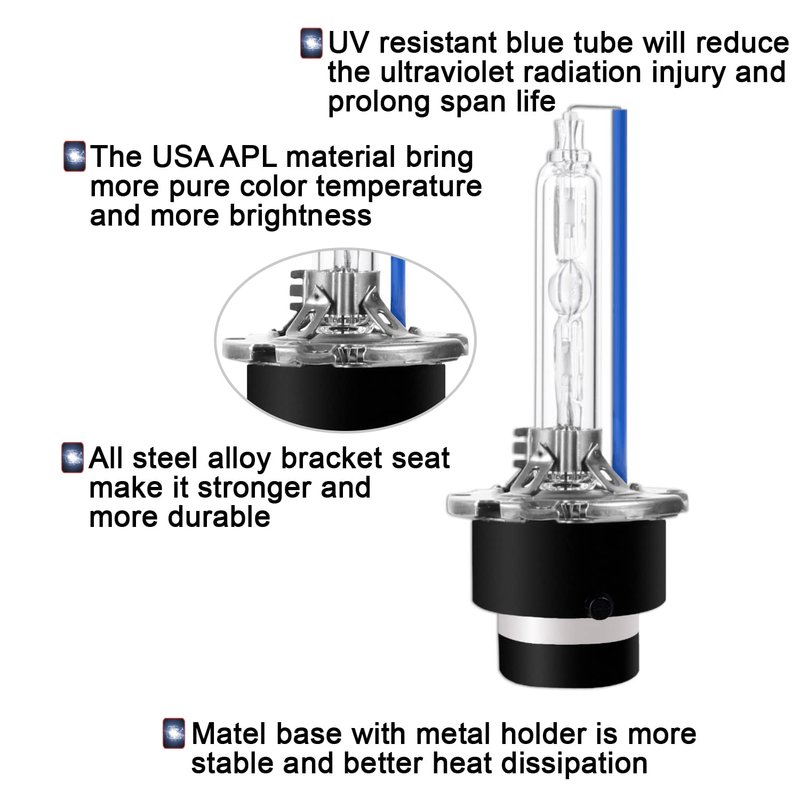 UV resistant blue tube will reduce the ultraviolet radiation injury and prolong span life

The USA APL material bring more pure color temperature and more brightness

All steel alloy bracket seat make it stronger and more durable

Matel base with metal holder is more stable and better heat dissipation