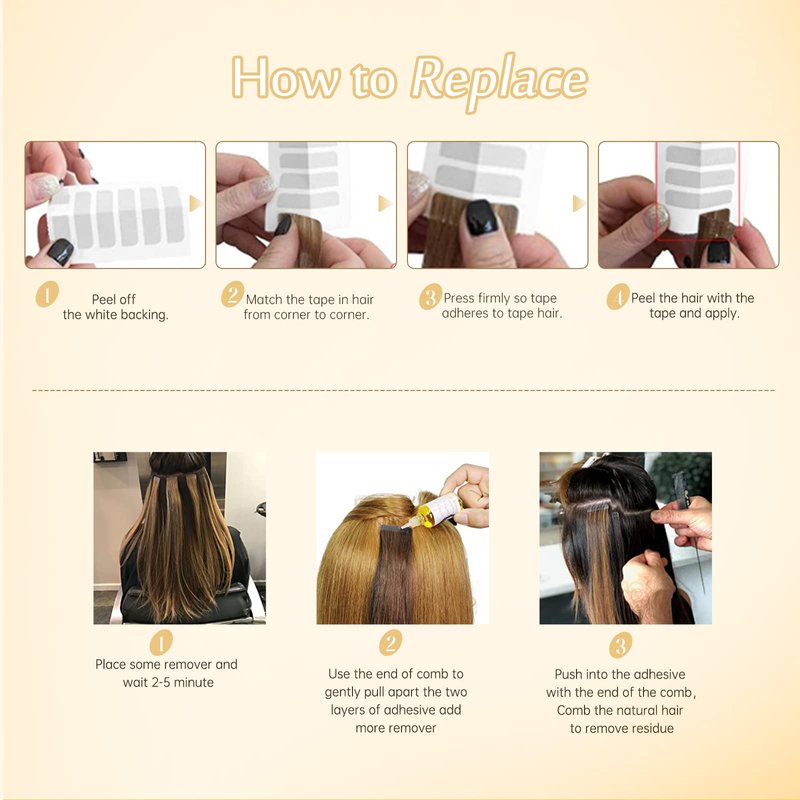 How to Replace

1 Peel off the white backing.

2 Match the tape in hair from corner to corner.

3 Press firmly so tape adheres to tape hair.

4 Peel the hair with the tape and apply.

1 Place some remover and wait 2-5 minute

2 Use the end of comb to gently pull apart the two layers of adhesive add more remover

3 Push into the adhesive with the end of the comb, Comb the natural hair to remove residue