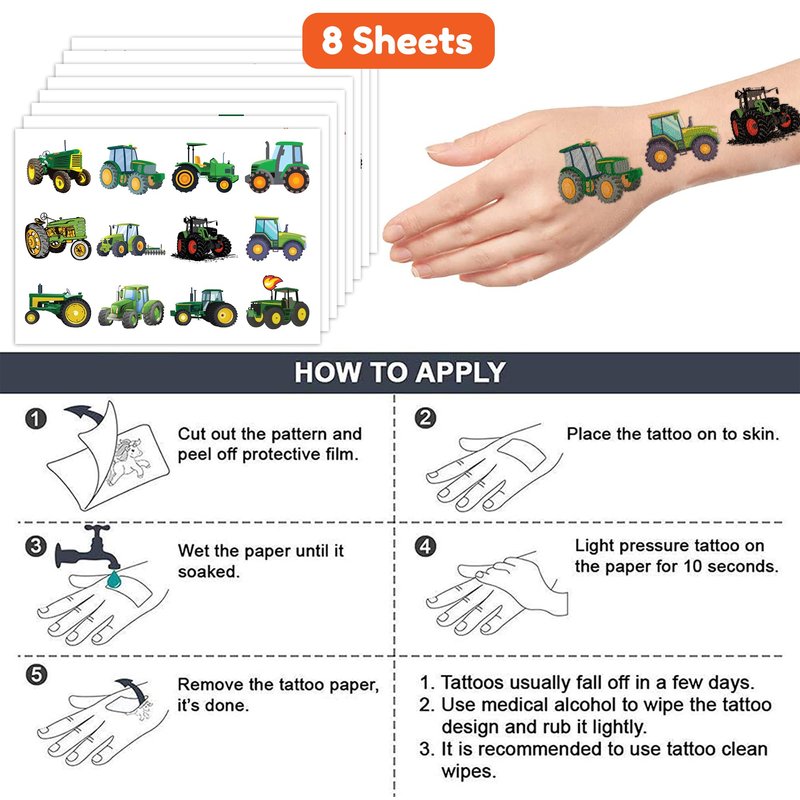 8 Sheets

HOW TO APPLY

1 Cut out the pattern and peel off protective film.

2 Place the tattoo on to skin.

3 Wet the paper until it soaked.

4 Light pressure tattoo on the paper for 10 seconds.

5 Remove the tattoo paper, it's done.

1. Tattoos usually fall off in a few days.
2. Use medical alcohol to wipe the tattoo design and rub it lightly.
3. It is recommended to use tattoo clean wipes.