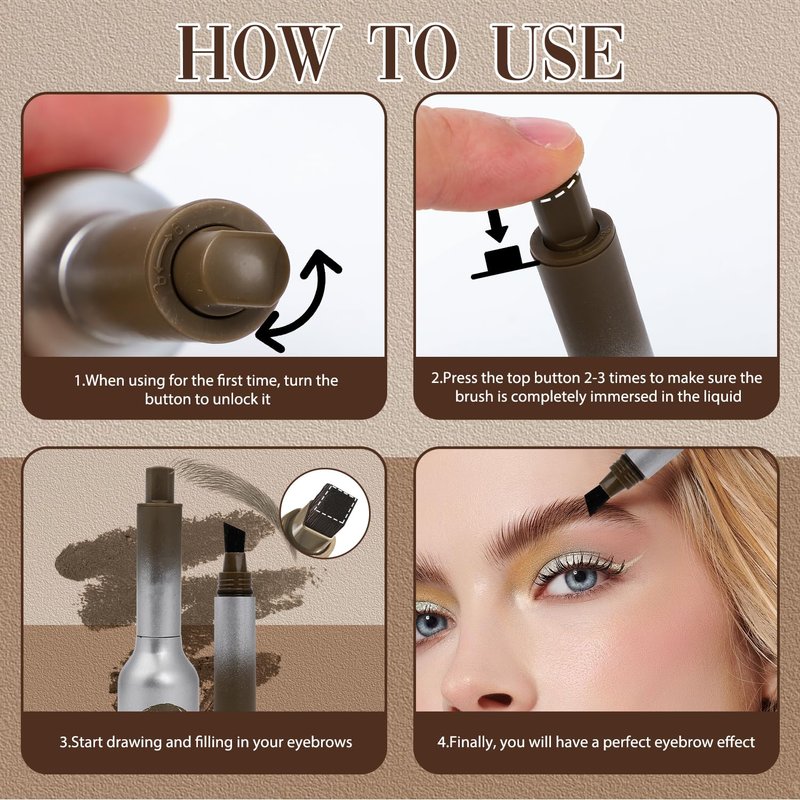 HOW TO USE

1.When using for the first time, turn the button to unlock it

2.Press the top button 2-3 times to make sure the brush is completely immersed in the liquid

3.Start drawing and filling in your eyebrows

4.Finally, you will have a perfect eyebrow effect