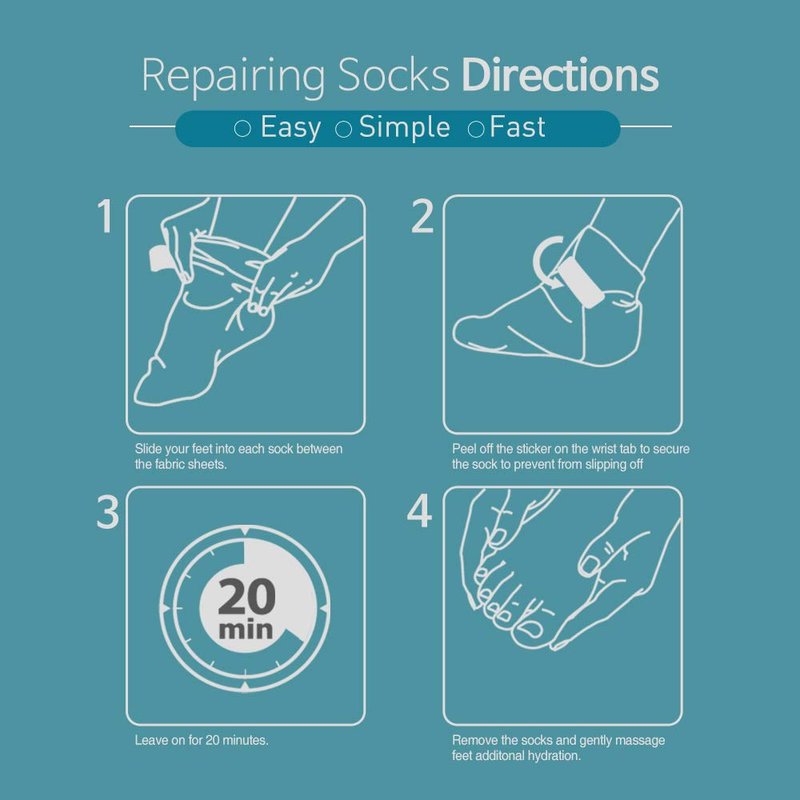 Repairing Socks Directions

○ Easy ○ Simple ○ Fast

1

Slide your feet into each sock between the fabric sheets.

2

Peel off the sticker on the wrist tab to secure the sock to prevent from slipping off

3

20 min

Leave on for 20 minutes.

4

Remove the socks and gently massage feet additonal hydration.